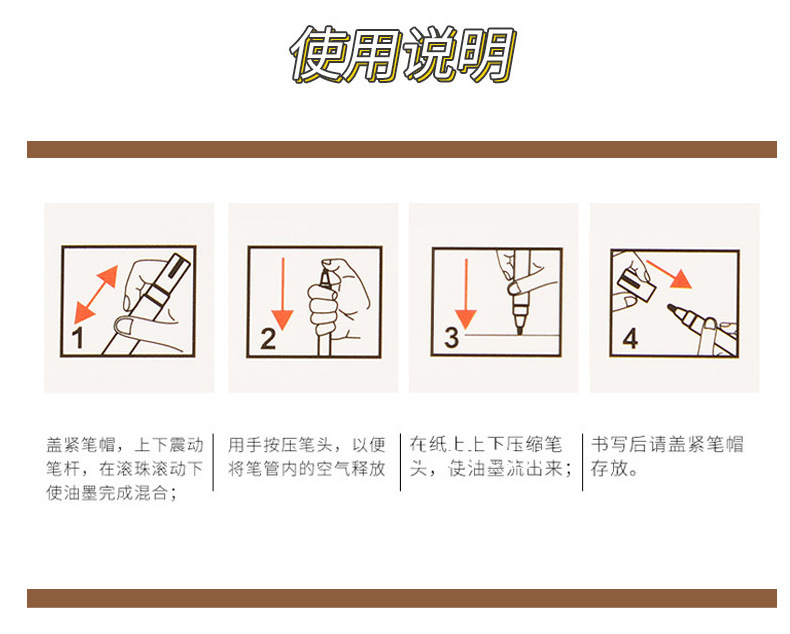 使用说明

1

2

3

4

盖紧笔帽，上下震动笔杆，在滚珠滚动下使油墨完成混合；

用手按压笔头，以便将笔管内的空气释放

在纸上上下压缩笔头，使油墨流出来；

书写后请盖紧笔帽存放。