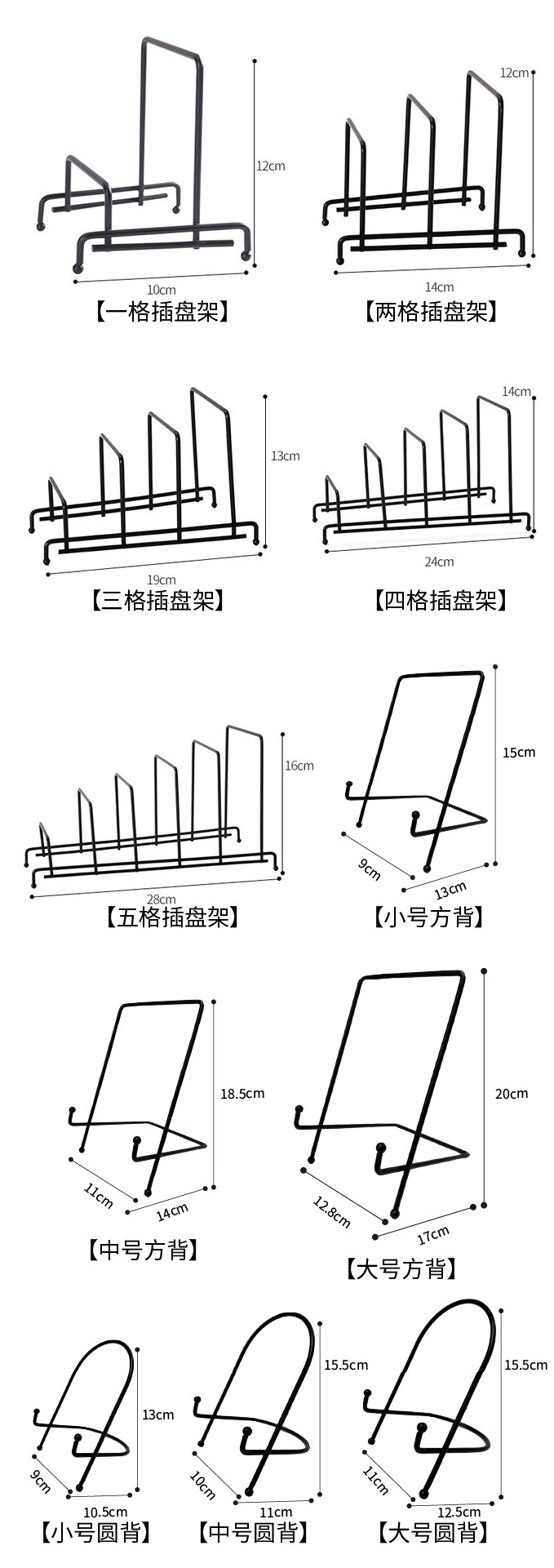 12cm
10cm
【一格插盘架】

12cm
14cm
【两格插盘架】

13cm
19cm
【三格插盘架】

14cm
24cm
【四格插盘架】

16cm
28cm
【五格插盘架】

15cm
9cm
13cm
【小号方背】

18.5cm
11cm
14cm
【中号方背】

20cm
12.8cm
17cm
【大号方背】

13cm
9cm
10.5cm
【小号圆背】

15.5cm
10cm
11cm
【中号圆背】

15.5cm
11cm
12.5cm
【大号圆背】