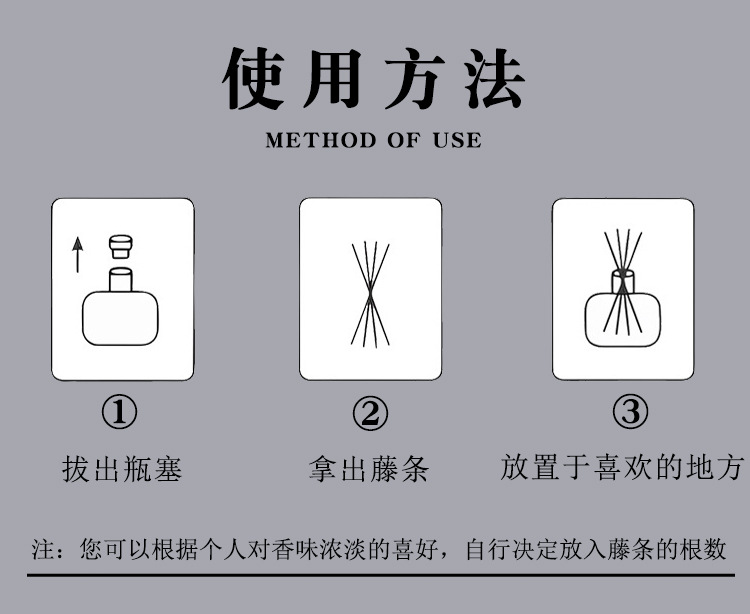 使用方法

METHOD OF USE

①
拔出瓶塞

②
拿出藤条

③
放置于喜欢的地方

注：您可以根据个人对香味浓淡的喜好，自行决定放入藤条的根数