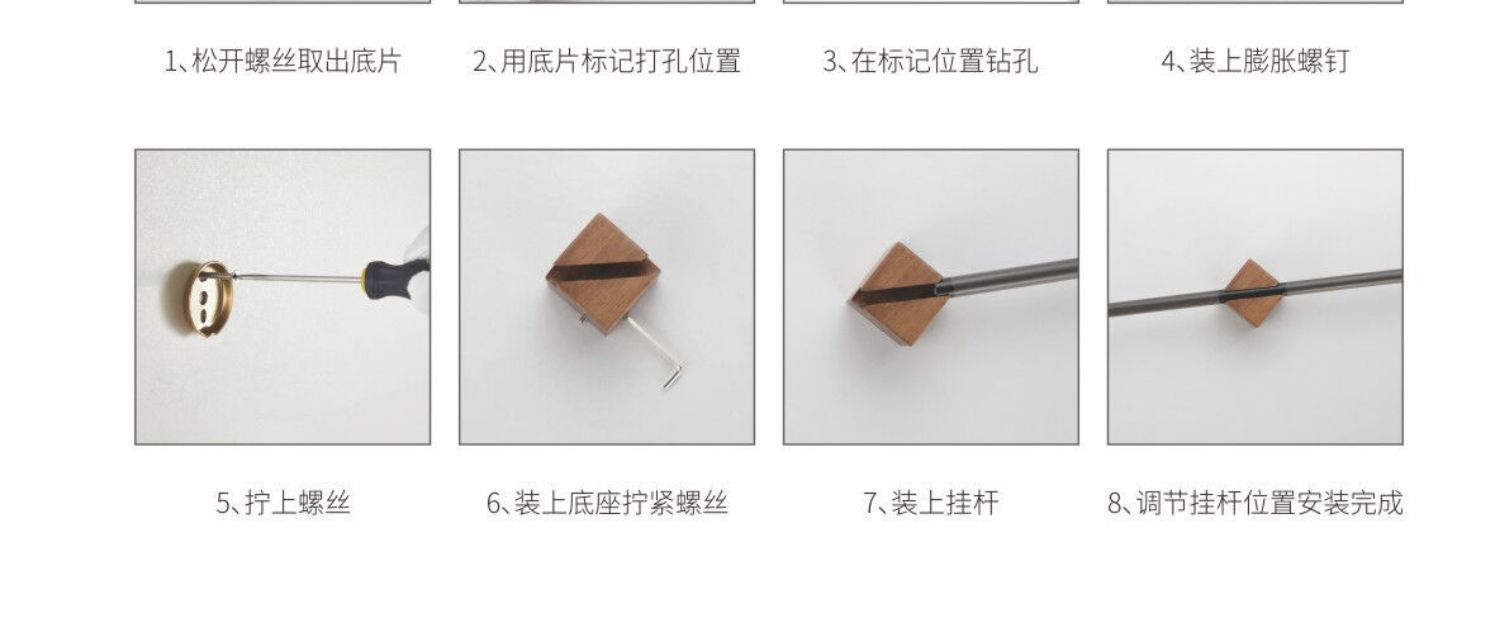 1、松开螺丝取出底片

2、用底片标记打孔位置

3、在标记位置钻孔

4、装上膨胀螺钉

5、拧上螺丝

6、装上底座拧紧螺丝

7、装上挂杆

8、调节挂杆位置安装完成