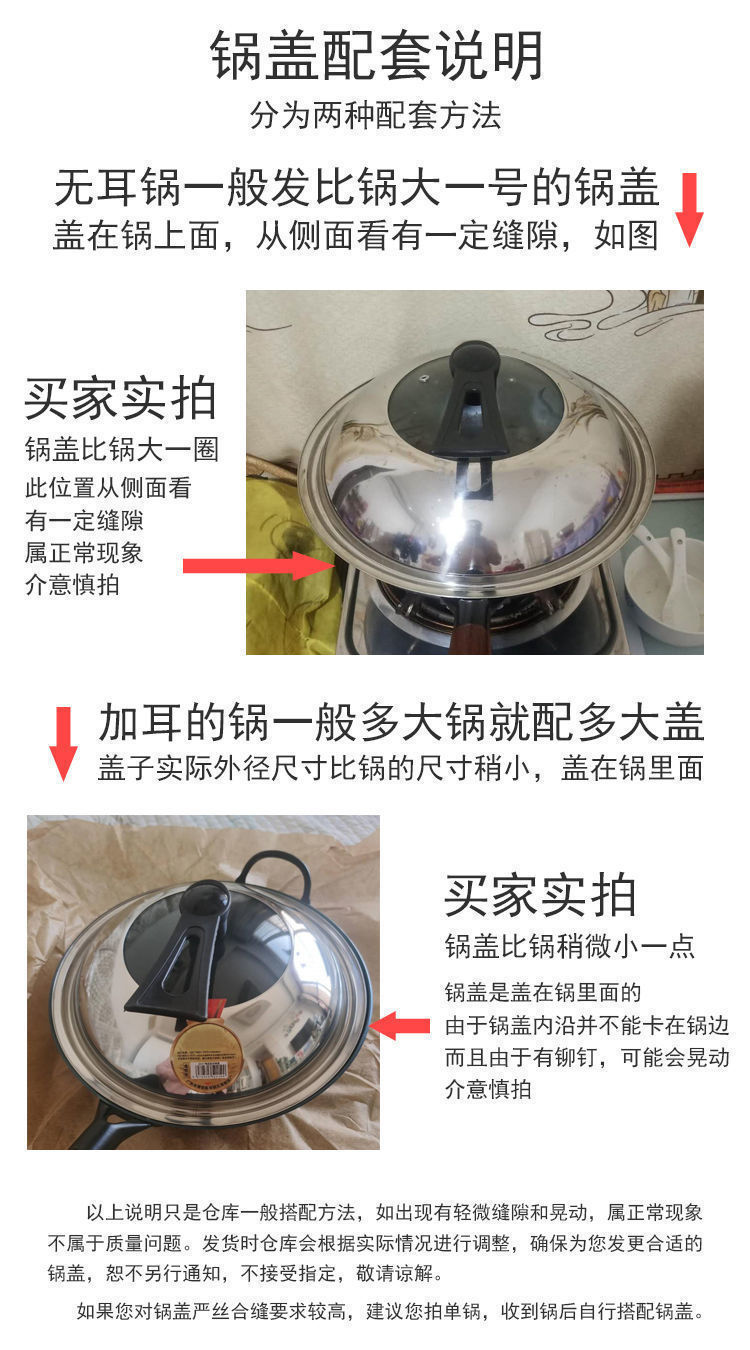 锅盖配套说明

分为两种配套方法

无耳锅一般发比锅大一号的锅盖
盖在锅上面，从侧面看有一定缝隙，如图

买家实拍

锅盖比锅大一圈
此位置从侧面看
有一定缝隙
属正常现象
介意慎拍

加耳的锅一般多大锅就配多大盖
盖子实际外径尺寸比锅的尺寸稍小，盖在锅里面

买家实拍

锅盖比锅稍微小一点

锅盖是盖在锅里面的
由于锅盖内沿并不能卡在锅边
而且由于有铆钉，可能会晃动
介意慎拍

以上说明只是仓库一般搭配方法，如出现有轻微缝隙和晃动，属正常现象不属于质量问题。发货时仓库会根据实际情况进行调整，确保为您发更合适的锅盖，恕不另行通知，不接受指定，敬请谅解。

如果您对锅盖严丝合缝要求较高，建议您拍单锅，收到锅后自行搭配锅盖。