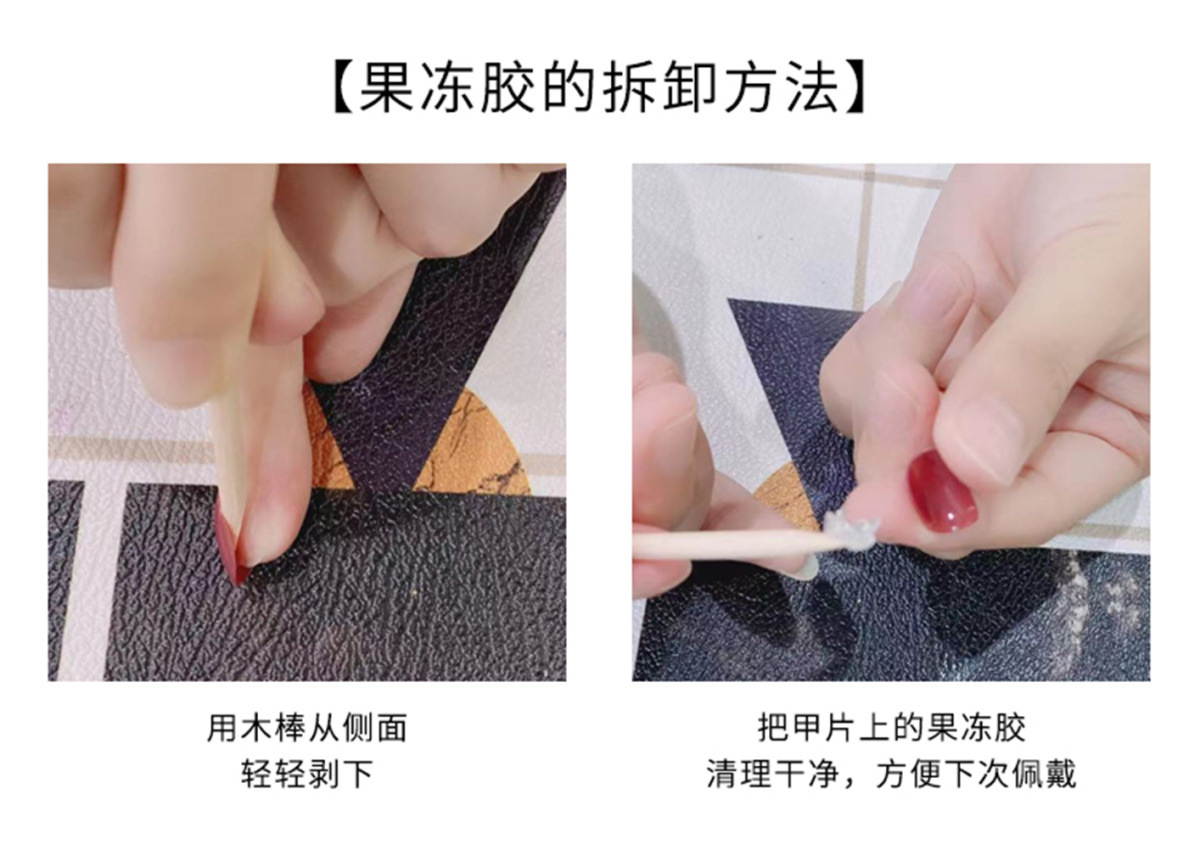 【果冻胶的拆卸方法】

用木棒从侧面
轻轻剥下

把甲片上的果冻胶
清理干净，方便下次佩戴