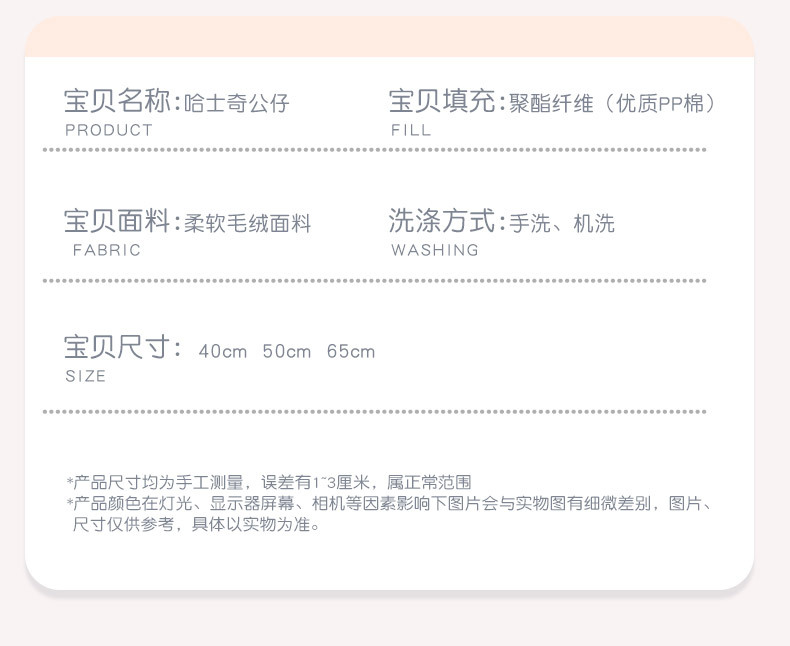 宝贝名称:哈士奇公仔
PRODUCT

宝贝填充:聚酯纤维（优质PP棉）
FILL

宝贝面料:柔软毛绒面料
FABRIC

洗涤方式:手洗、机洗
WASHING

宝贝尺寸: 40cm 50cm 65cm
SIZE

*产品尺寸均为手工测量，误差有1~3厘米，属正常范围
*产品颜色在灯光、显示器屏幕、相机等因素影响下图片会与实物图有细微差别，图片、尺寸仅供参考，具体以实物为准。