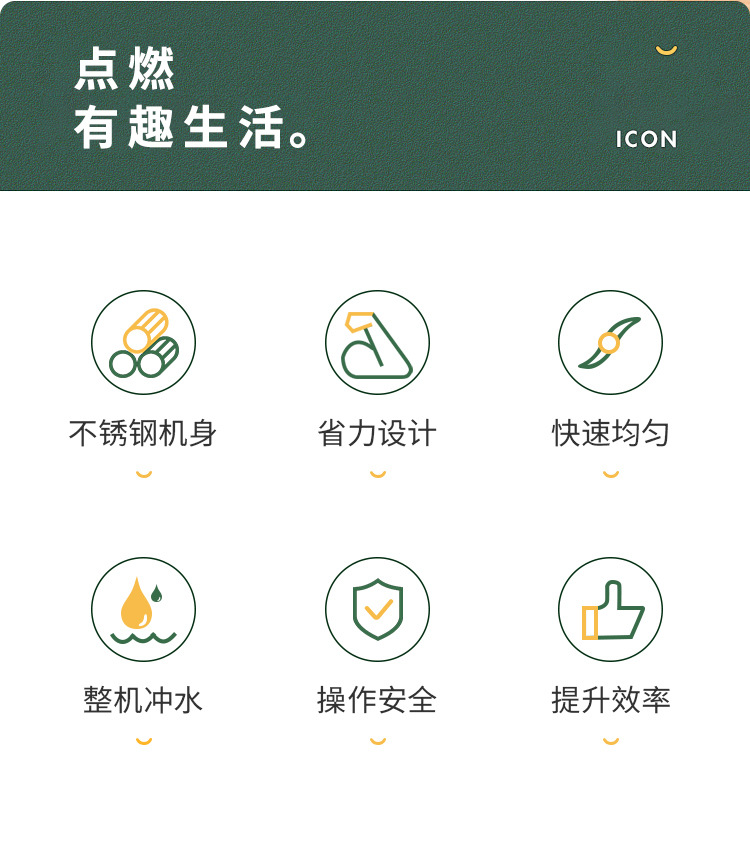 点燃
有趣生活。

ICON

不锈钢机身

省力设计

快速均匀

整机冲水

操作安全

提升效率