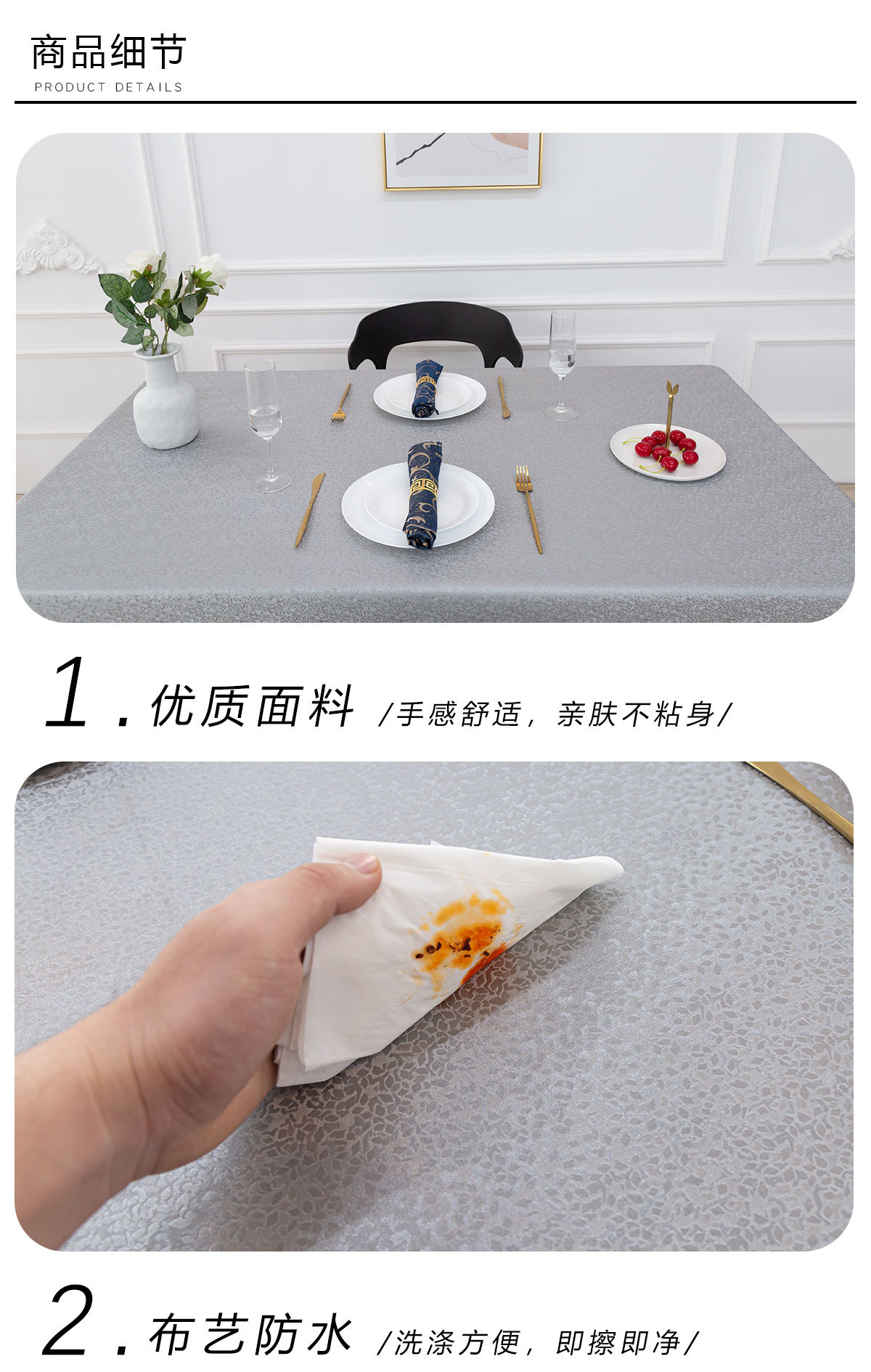 商品细节
PRODUCT DETAILS

1. 优质面料 /手感舒适，亲肤不粘身/

2. 布艺防水 /洗涤方便，即擦即净/