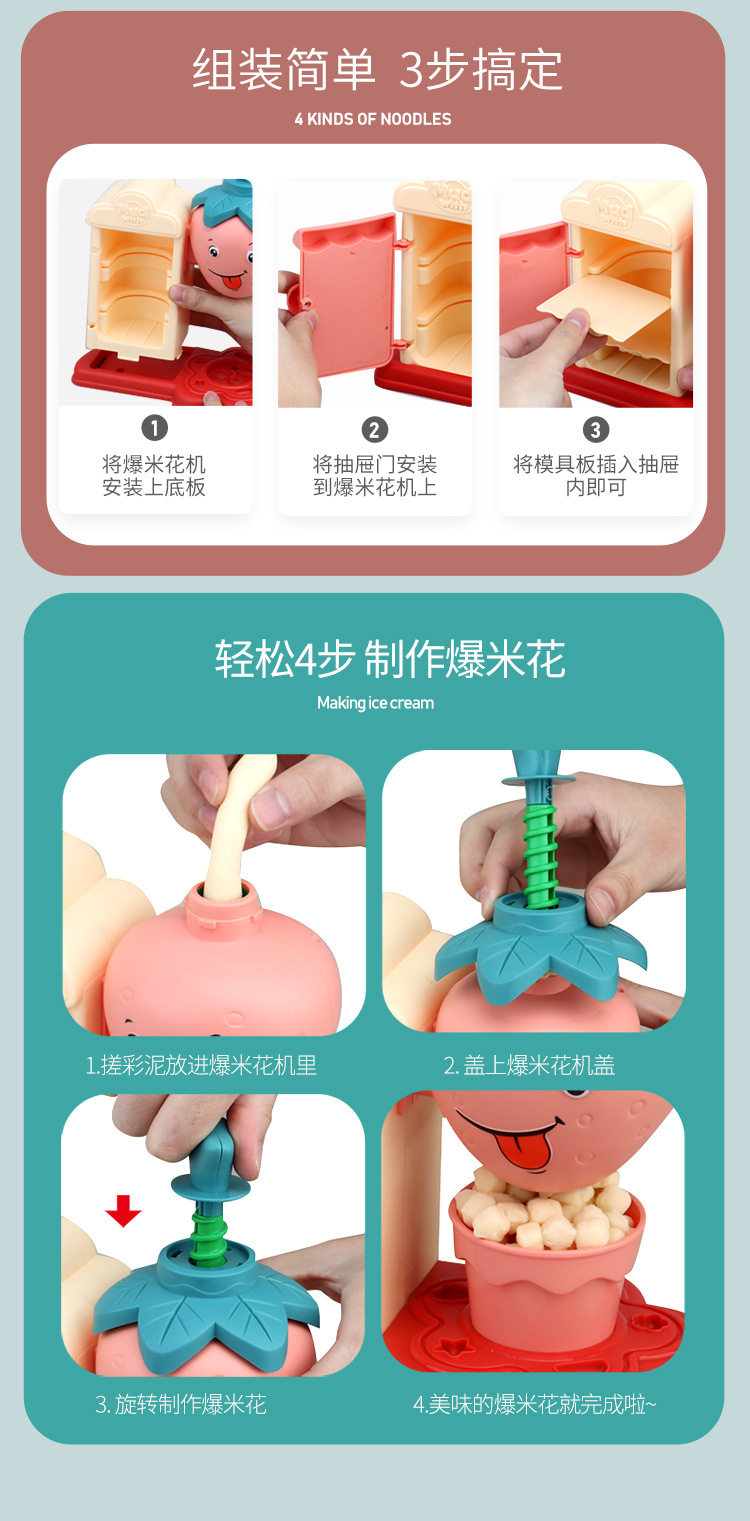 组装简单 3步搞定

4 KINDS OF NOODLES

1
将爆米花机安装上底板

2
将抽屉门安装到爆米花机上

3
将模具板插入抽屉内即可

轻松4步 制作爆米花

Making ice cream

1.搓彩泥放进爆米花机里

2. 盖上爆米花机盖

3. 旋转制作爆米花

4.美味的爆米花就完成啦~