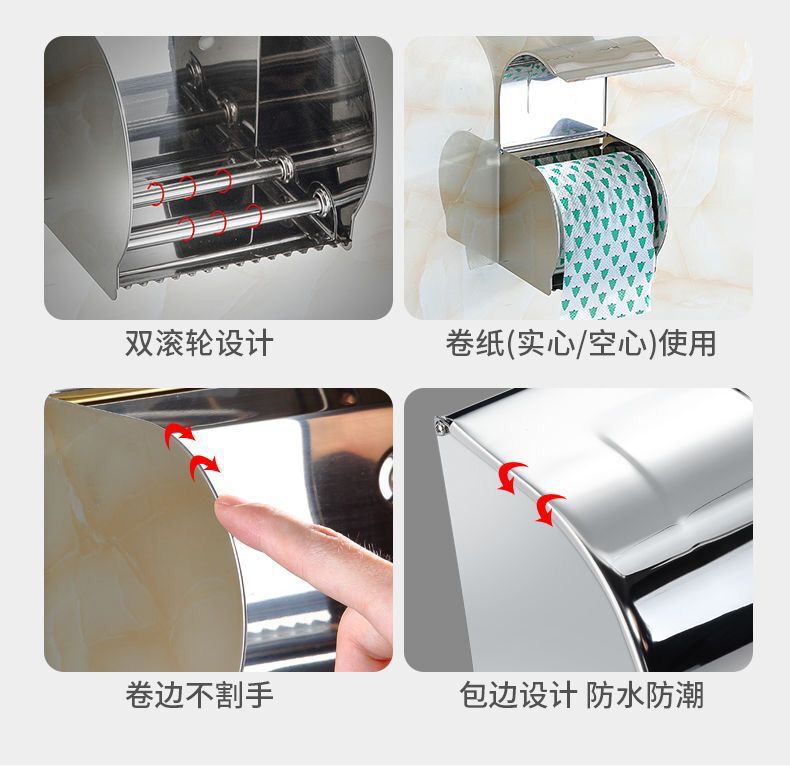 双滚轮设计

卷纸(实心/空心)使用

卷边不割手

包边设计 防水防潮