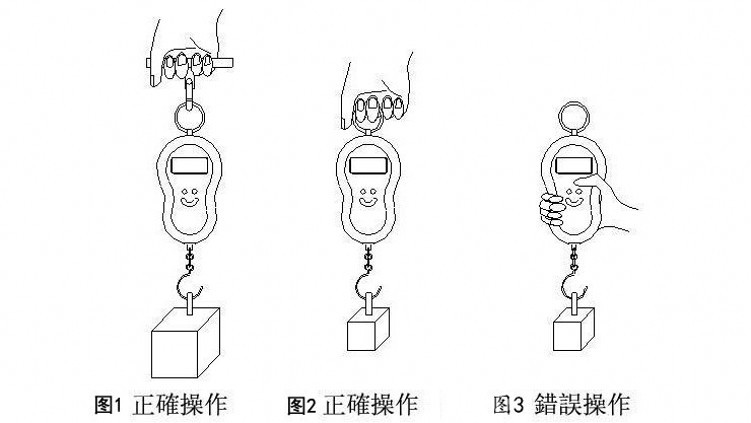 图1 正確操作

图2 正確操作

图3 錯誤操作