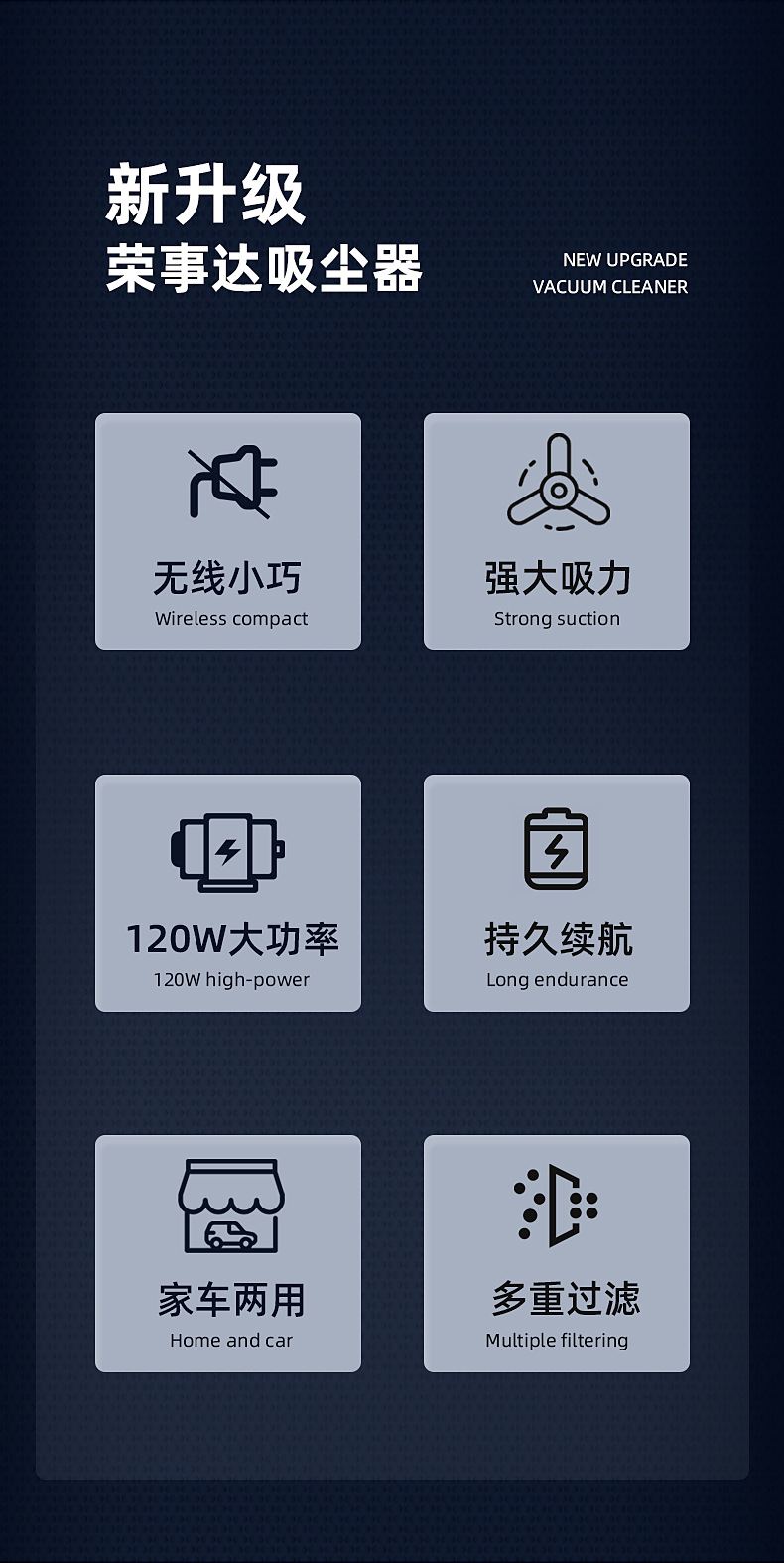 新升级
荣事达吸尘器

NEW UPGRADE
VACUUM CLEANER

无线小巧
Wireless compact

强大吸力
Strong suction

120W大功率
120W high-power

持久续航
Long endurance

家车两用
Home and car

多重过滤
Multiple filtering