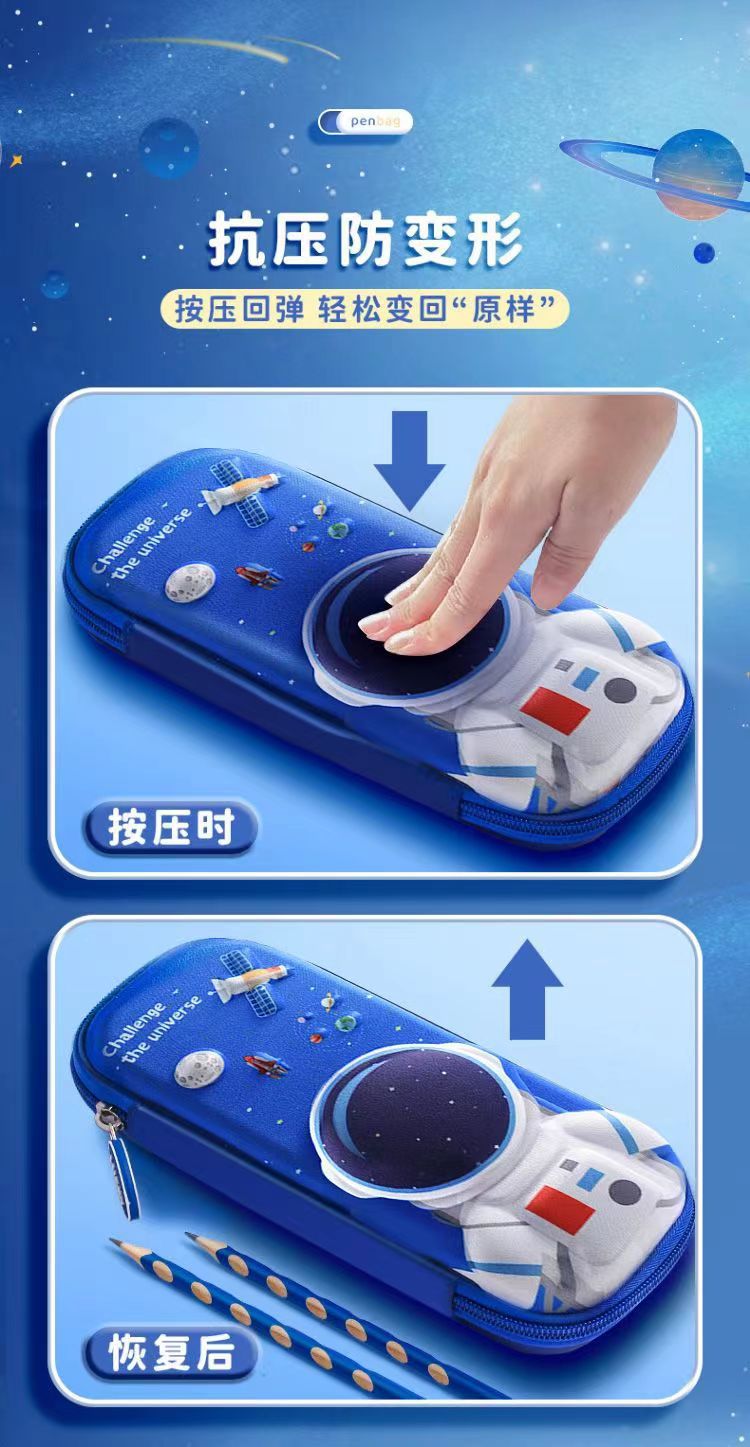 penbag

抗压防变形

按压回弹 轻松变回“原样”

Challenge the universe

按压时

Challenge the universe

恢复后