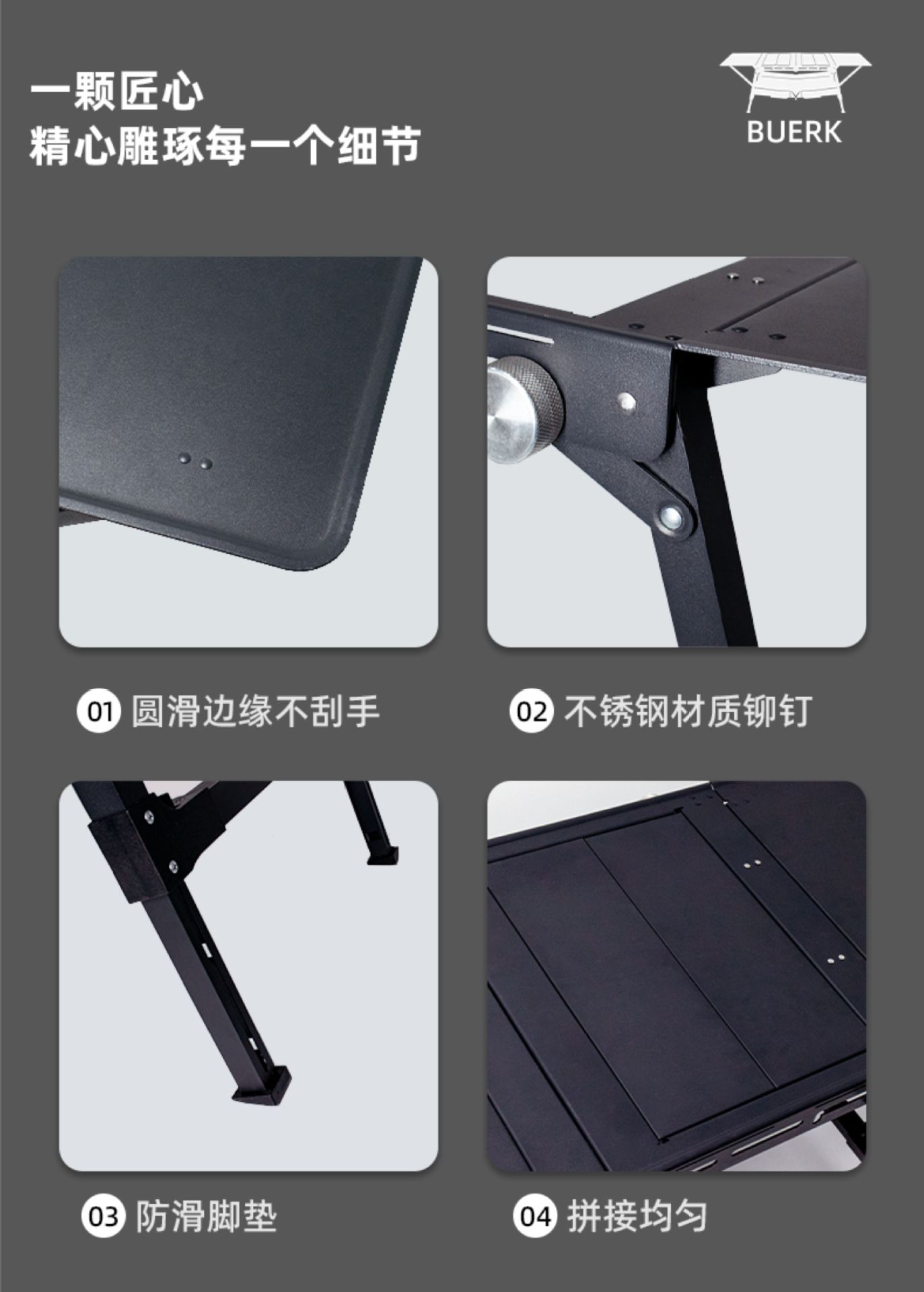 一颗匠心
精心雕琢每一个细节

BUERK

01 圆滑边缘不刮手

02 不锈钢材质铆钉

03 防滑脚垫

04 拼接均匀