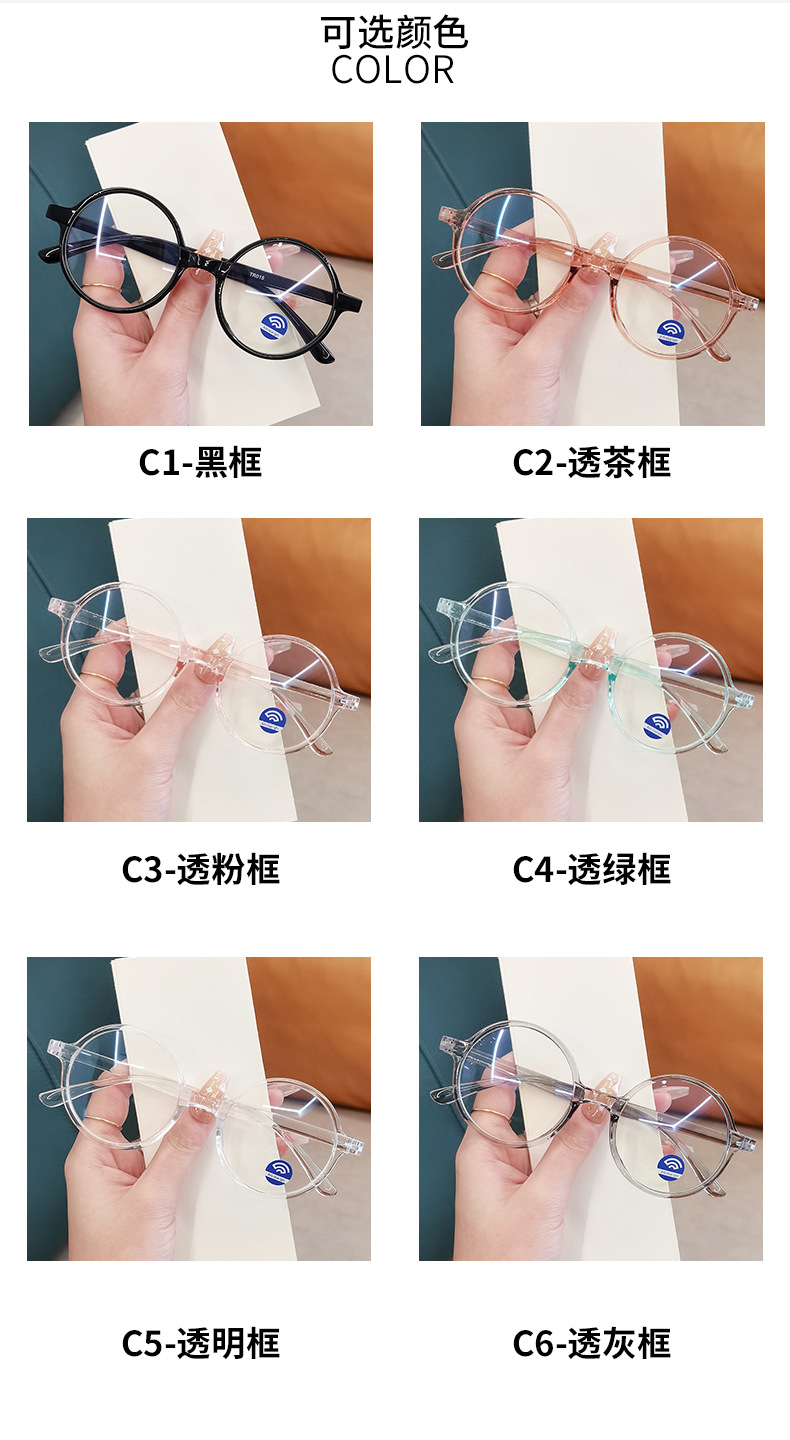 可选颜色
COLOR

TR015

C1-黑框

C2-透茶框

C3-透粉框

C4-透绿框

C5-透明框

C6-透灰框