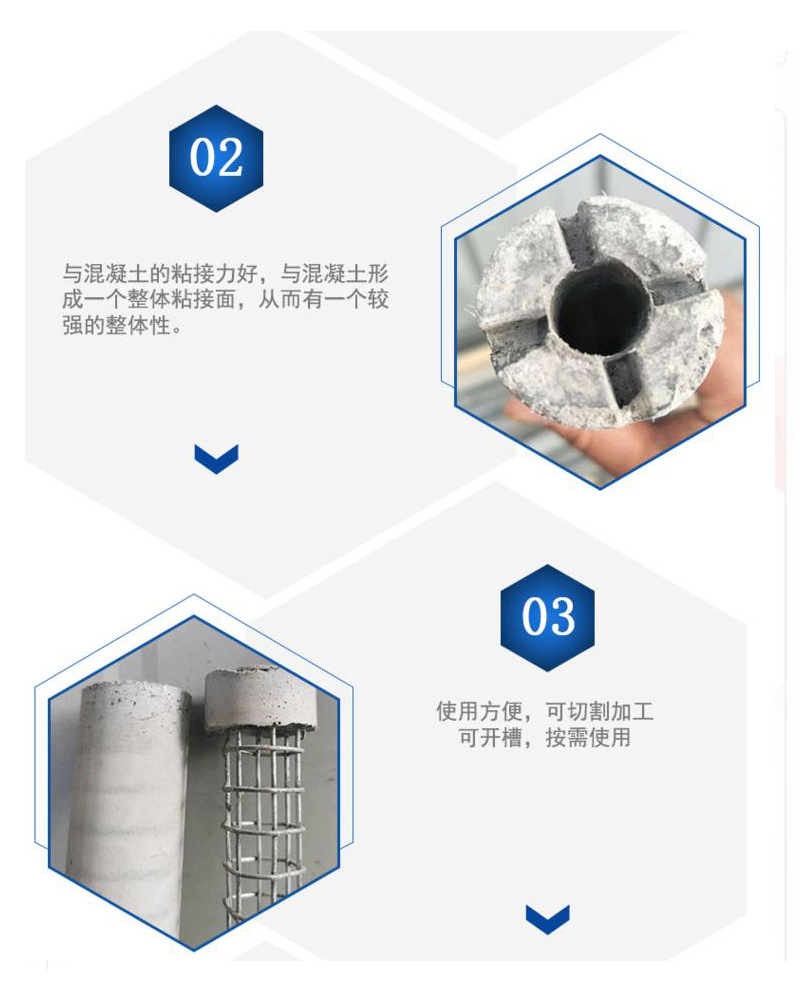 02

与混凝土的粘接力好，与混凝土形成一个整体粘接面，从而有一个较强的整体性。

03

使用方便，可切割加工
可开槽，按需使用