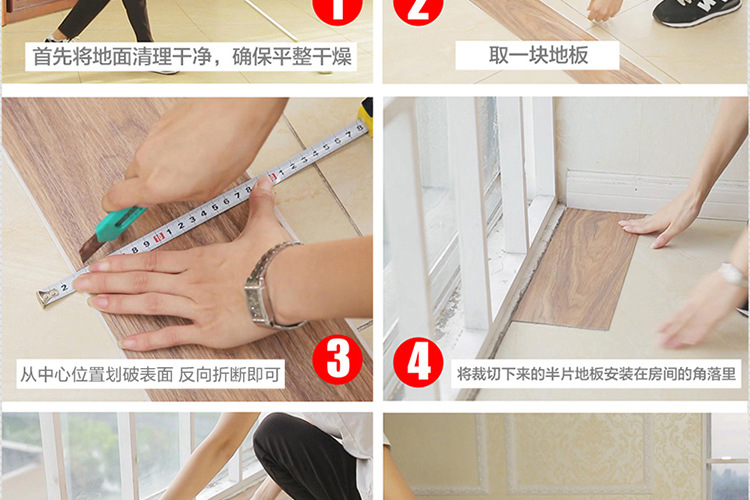 1
首先将地面清理干净，确保平整干燥

2
取一块地板

3
从中心位置划破表面 反向折断即可

4
将裁切下来的半片地板安装在房间的角落里