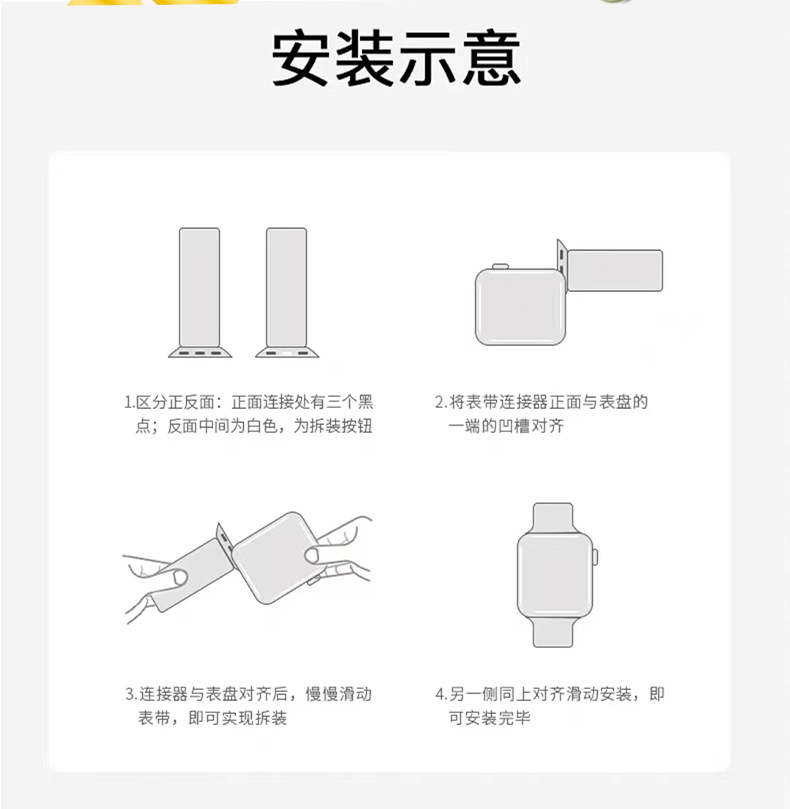 安装示意

1.区分正反面：正面连接处有三个黑点；反面中间为白色，为拆装按钮

2.将表带连接器正面与表盘的一端的凹槽对齐

3.连接器与表盘对齐后，慢慢滑动表带，即可实现拆装

4.另一侧同上对齐滑动安装，即可安装完毕