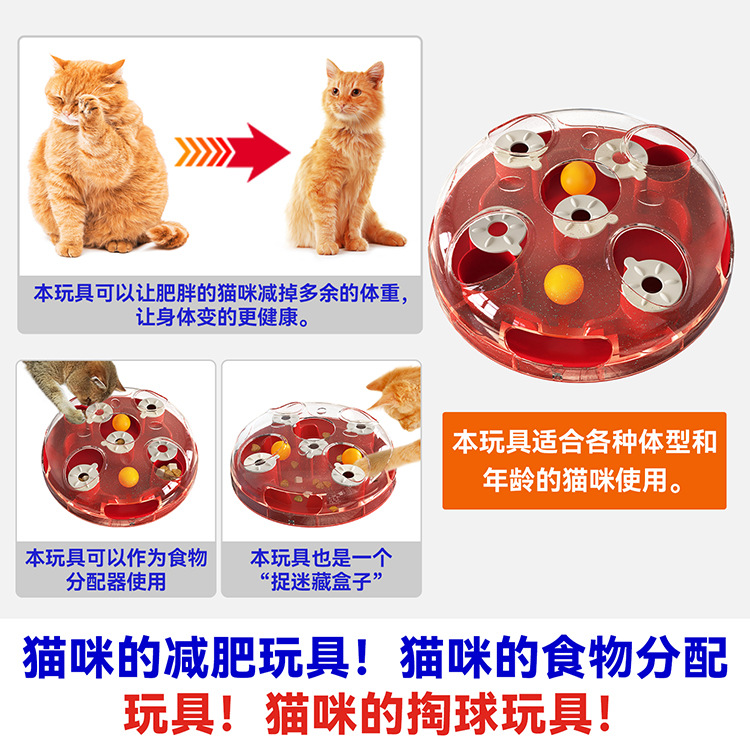 本玩具可以让肥胖的猫咪减掉多余的体重，让身体变的更健康。

本玩具可以作为食物分配器使用

本玩具也是一个“捉迷藏盒子”

本玩具适合各种体型和年龄的猫咪使用。

猫咪的减肥玩具！猫咪的食物分配玩具！猫咪的掏球玩具！