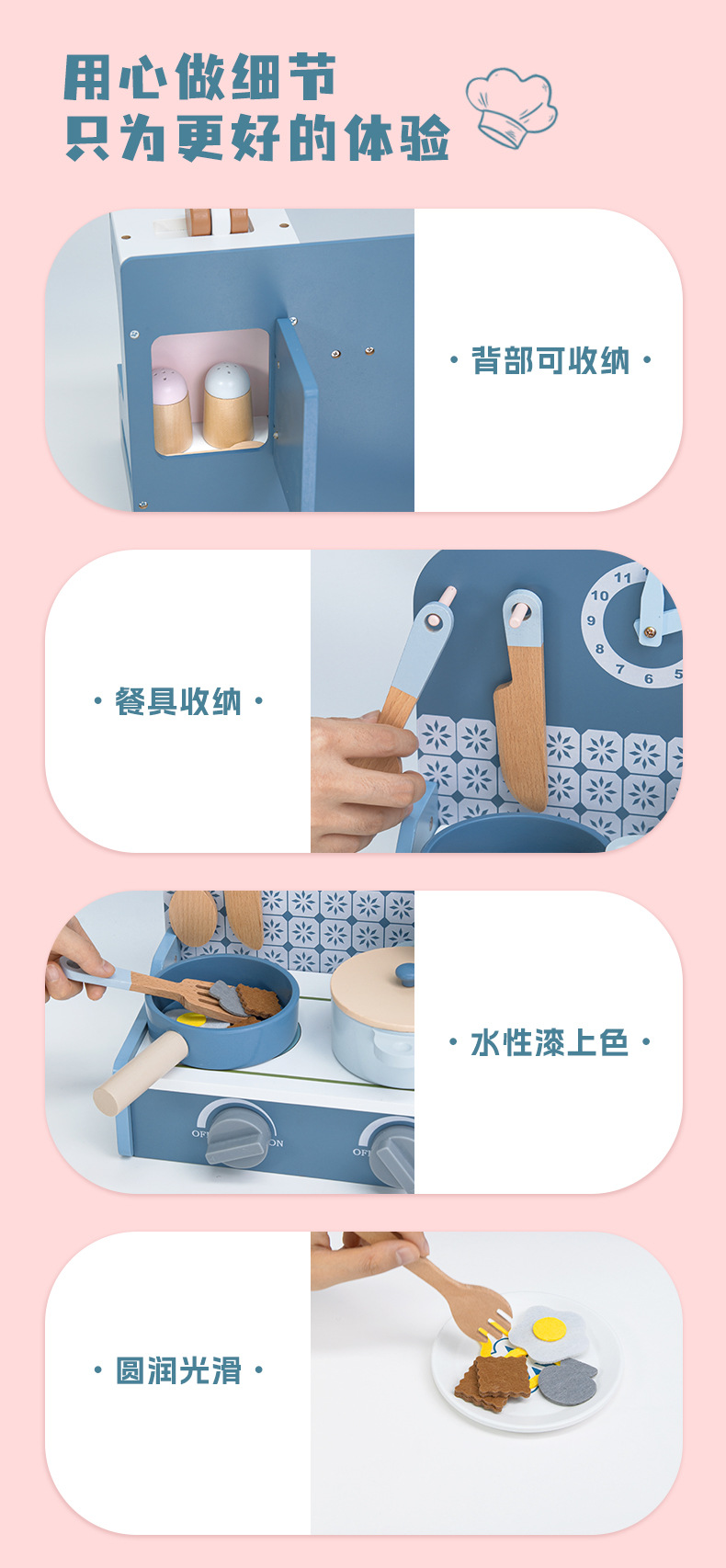 用心做细节
只为更好的体验

· 背部可收纳 ·

· 餐具收纳 ·

11
10
9
8
7
6
5

· 水性漆上色 ·

OFF
ON
OFF

· 圆润光滑 ·