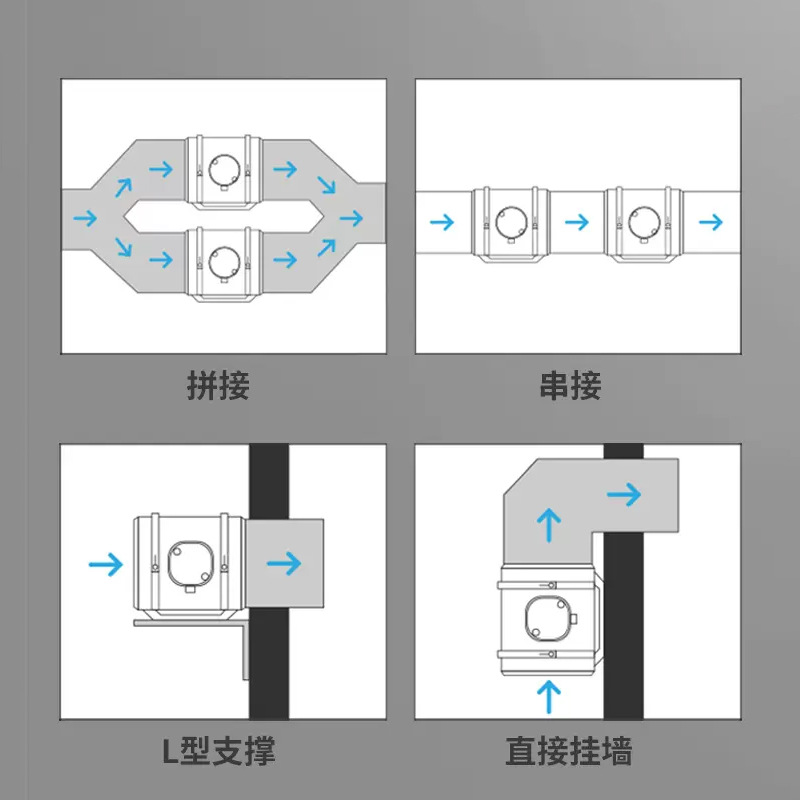 拼接

串接

L型支撑

直接挂墙