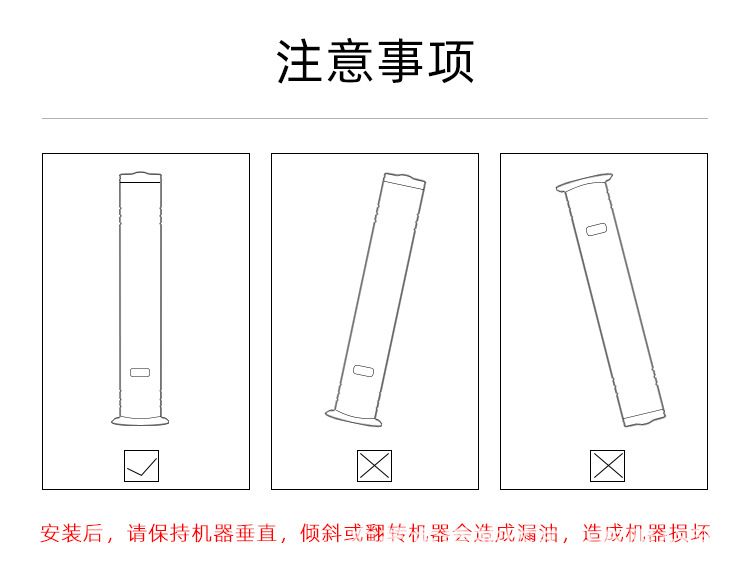 注意事项

安装后，请保持机器垂直，倾斜或翻转机器会造成漏油，造成机器损坏