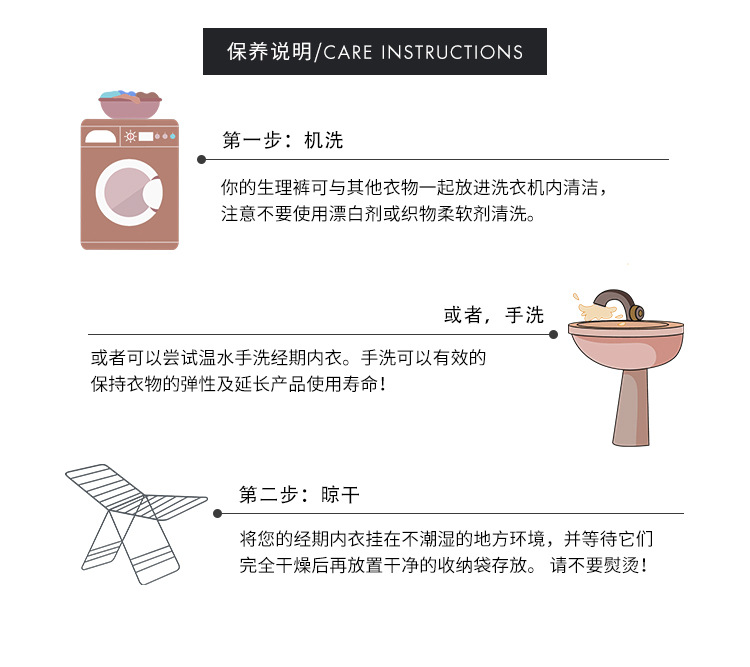 保养说明/CARE INSTRUCTIONS

第一步：机洗

你的生理裤可与其他衣物一起放进洗衣机内清洁，注意不要使用漂白剂或织物柔软剂清洗。

或者，手洗

或者可以尝试温水手洗经期内衣。手洗可以有效的保持衣物的弹性及延长产品使用寿命！

第二步：晾干

将您的经期内衣挂在不潮湿的地方环境，并等待它们完全干燥后再放置干净的收纳袋存放。 请不要熨烫！