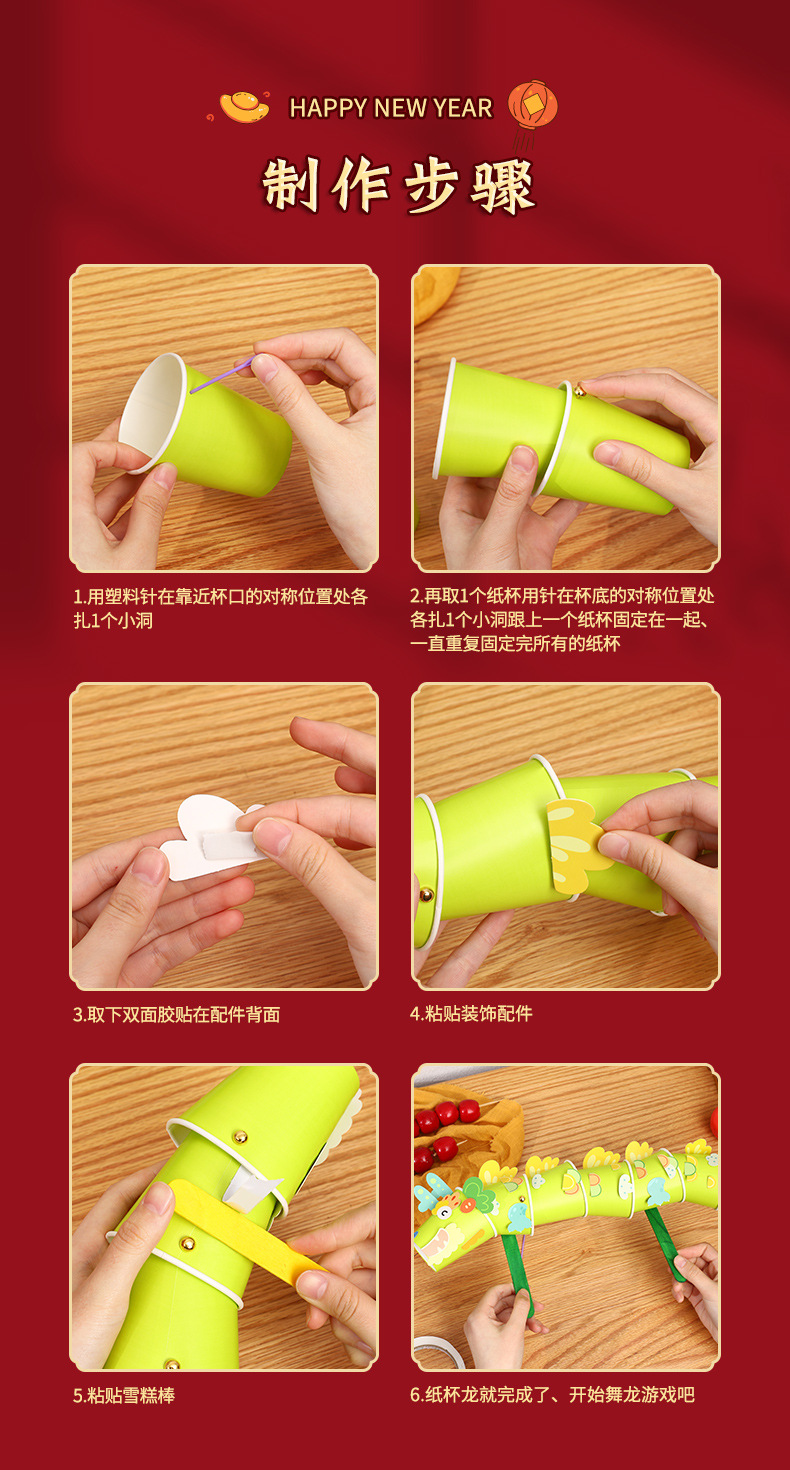 HAPPY NEW YEAR

制作步骤

1.用塑料针在靠近杯口的对称位置处各扎1个小洞

2.再取1个纸杯用针在杯底的对称位置处各扎1个小洞跟上一个纸杯固定在一起、一直重复固定完所有的纸杯

3.取下双面胶贴在配件背面

4.粘贴装饰配件

5.粘贴雪糕棒

6.纸杯龙就完成了、开始舞龙游戏吧