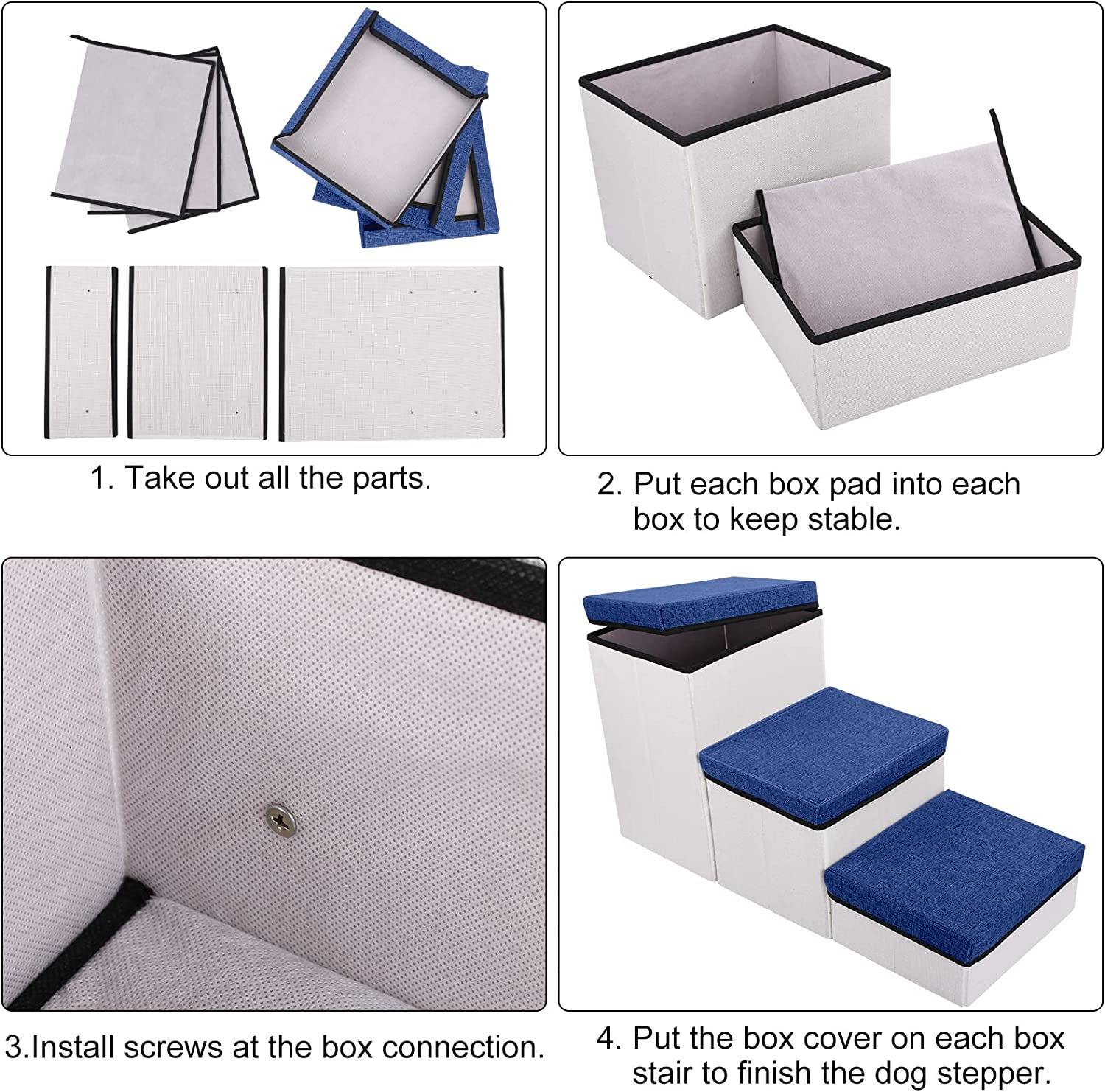 1. Take out all the parts.

2. Put each box pad into each box to keep stable.

3.Install screws at the box connection.

4. Put the box cover on each box stair to finish the dog stepper.