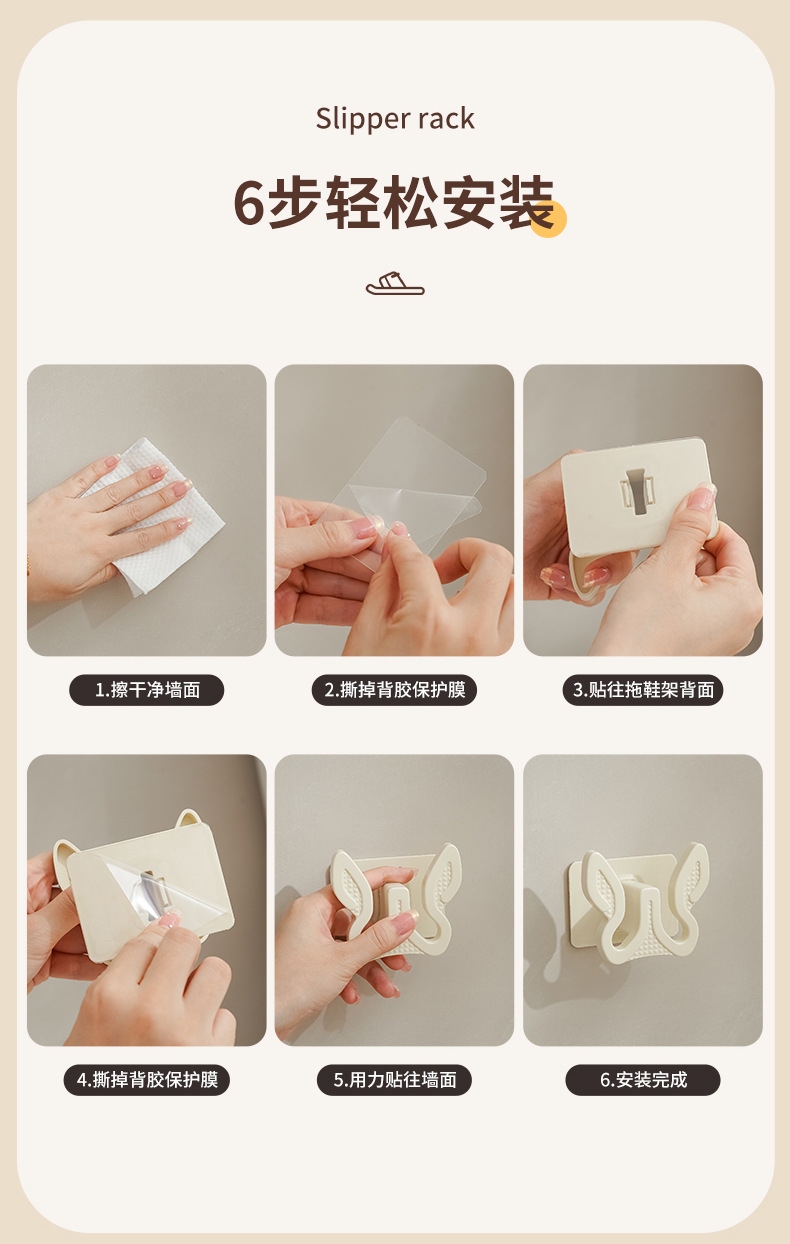 Slipper rack

6步轻松安装

1.擦干净墙面

2.撕掉背胶保护膜

3.贴往拖鞋架背面

4.撕掉背胶保护膜

5.用力贴往墙面

6.安装完成