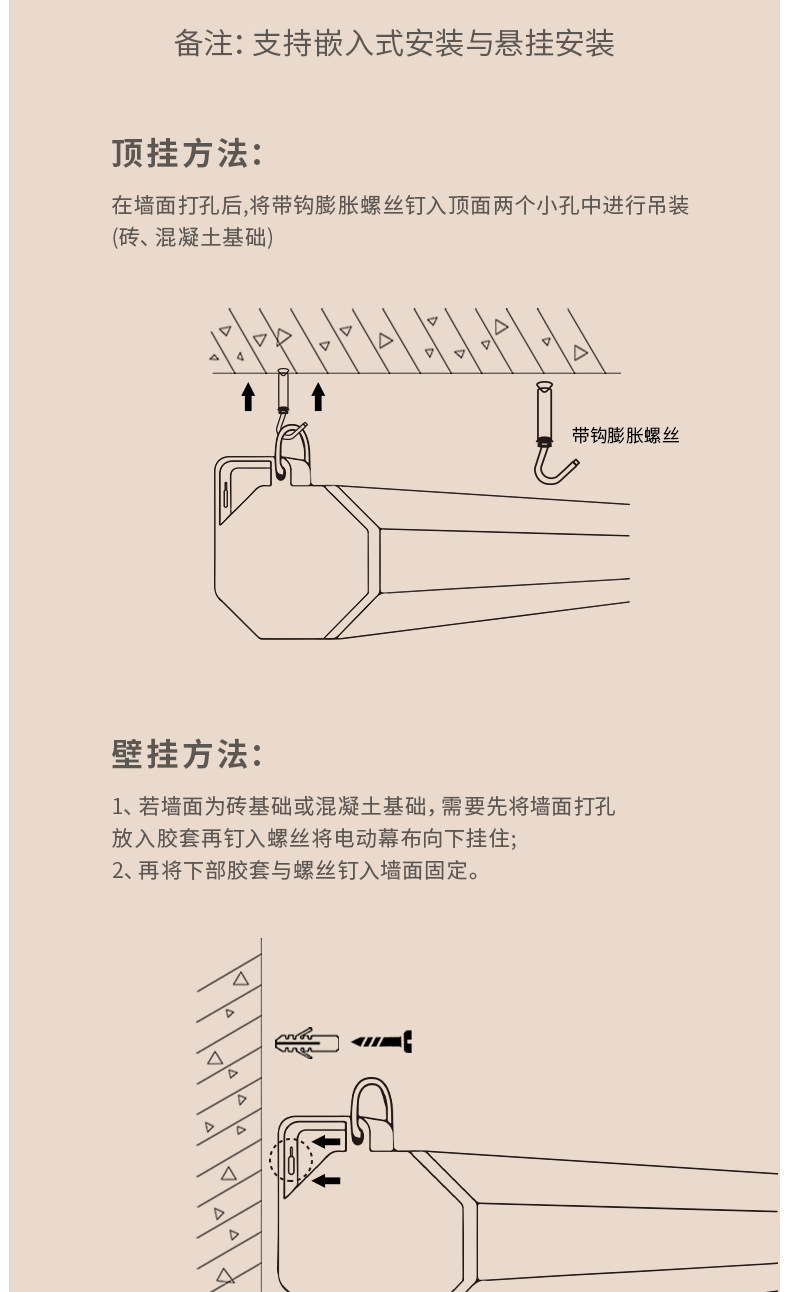 备注: 支持嵌入式安装与悬挂安装

顶挂方法:

在墙面打孔后,将带钩膨胀螺丝钉入顶面两个小孔中进行吊装(砖、混凝土基础)

带钩膨胀螺丝

壁挂方法:

1、若墙面为砖基础或混凝土基础, 需要先将墙面打孔放入胶套再钉入螺丝将电动幕布向下挂住;
2、再将下部胶套与螺丝钉入墙面固定。