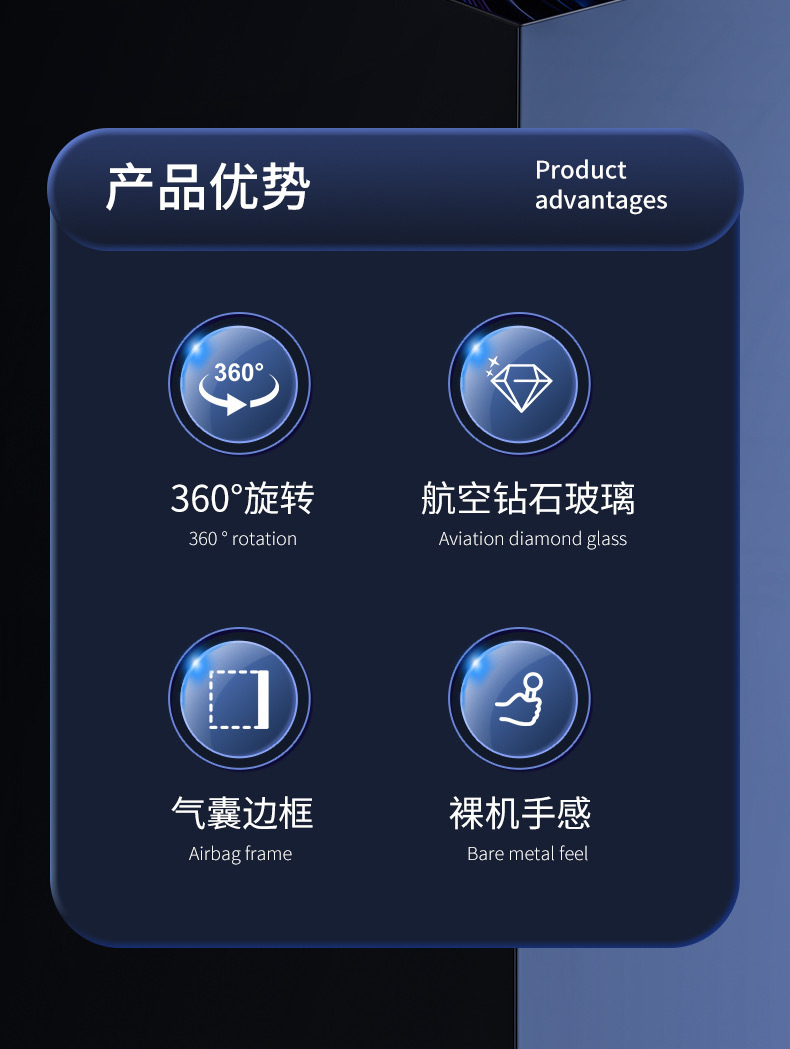 产品优势

Product
advantages

360°

360°旋转
360 ° rotation

航空钻石玻璃
Aviation diamond glass

气囊边框
Airbag frame

裸机手感
Bare metal feel