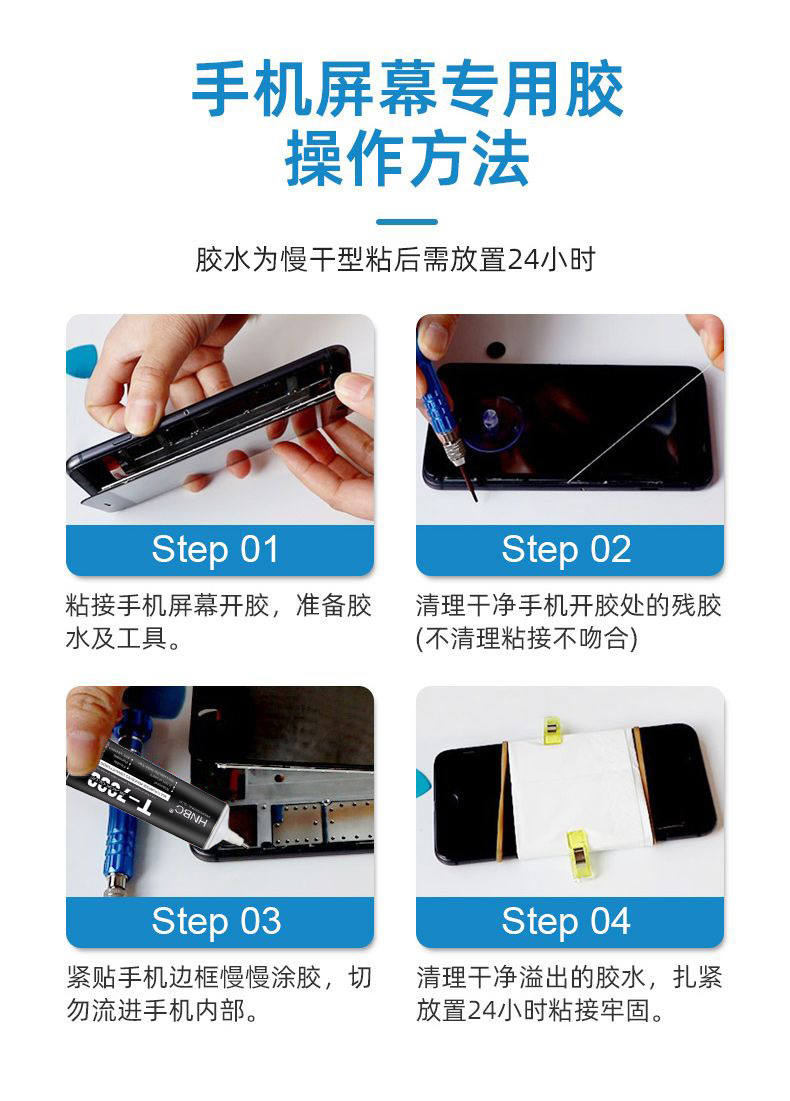 手机屏幕专用胶
操作方法

胶水为慢干型粘后需放置24小时

Step 01

粘接手机屏幕开胶，准备胶水及工具。

Step 02

清理干净手机开胶处的残胶(不清理粘接不吻合)

HNBC T-7000

Step 03

紧贴手机边框慢慢涂胶，切勿流进手机内部。

Step 04

清理干净溢出的胶水，扎紧放置24小时粘接牢固。