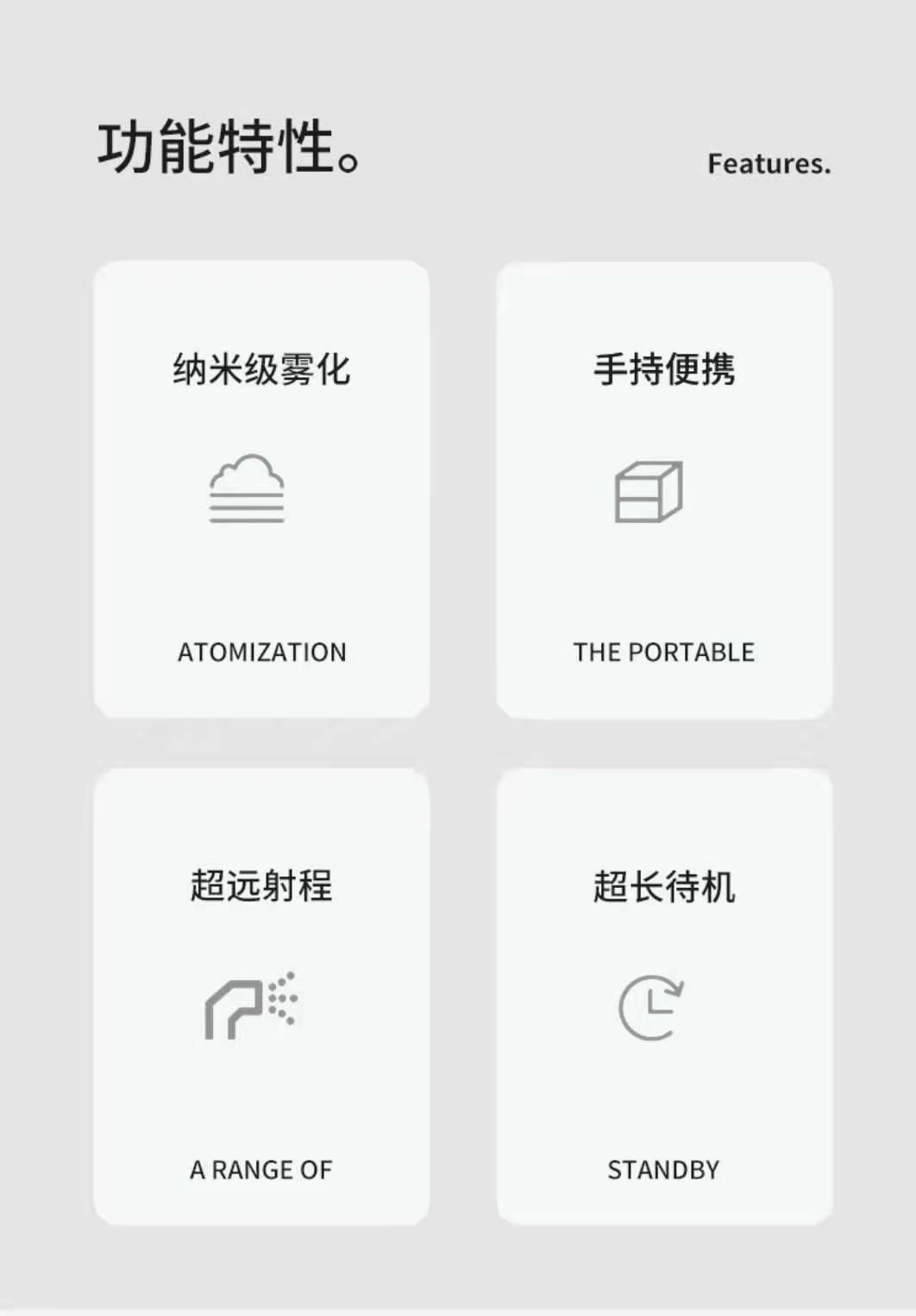 功能特性。

Features.

纳米级雾化

ATOMIZATION

手持便携

THE PORTABLE

超远射程

A RANGE OF

超长待机

STANDBY