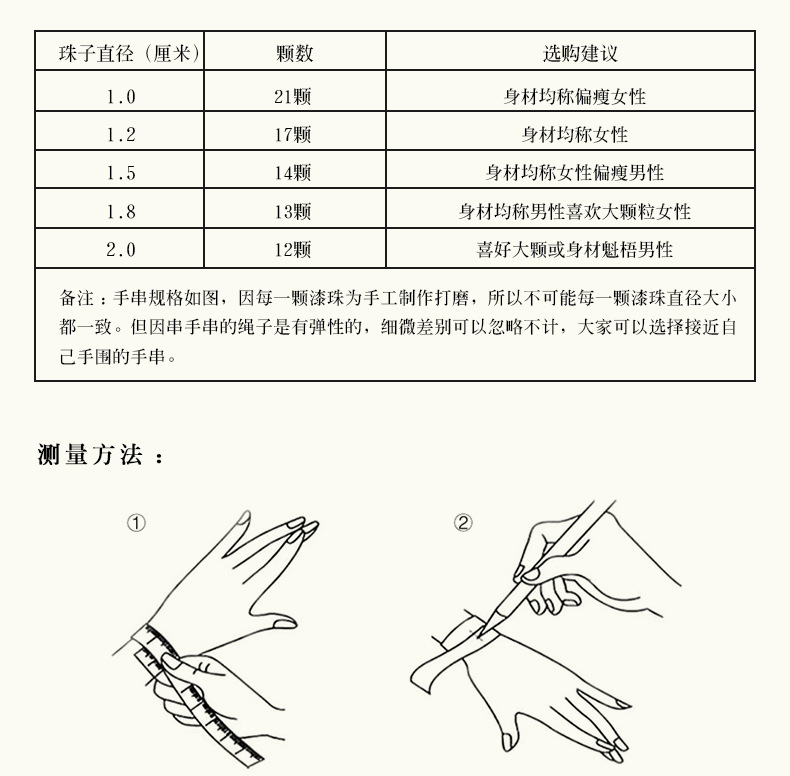 | 珠子直径（厘米） | 颗数 | 选购建议 |
|---|---|---|
| 1.0 | 21颗 | 身材均称偏瘦女性 |
| 1.2 | 17颗 | 身材均称女性 |
| 1.5 | 14颗 | 身材均称女性偏瘦男性 |
| 1.8 | 13颗 | 身材均称男性喜欢大颗粒女性 |
| 2.0 | 12颗 | 喜好大颗或身材魁梧男性 |

备注：手串规格如图，因每一颗漆珠为手工制作打磨，所以不可能每一颗漆珠直径大小都一致。但因串手串的绳子是有弹性的，细微差别可以忽略不计，大家可以选择接近自己手围的手串。

测量方法：

①

②