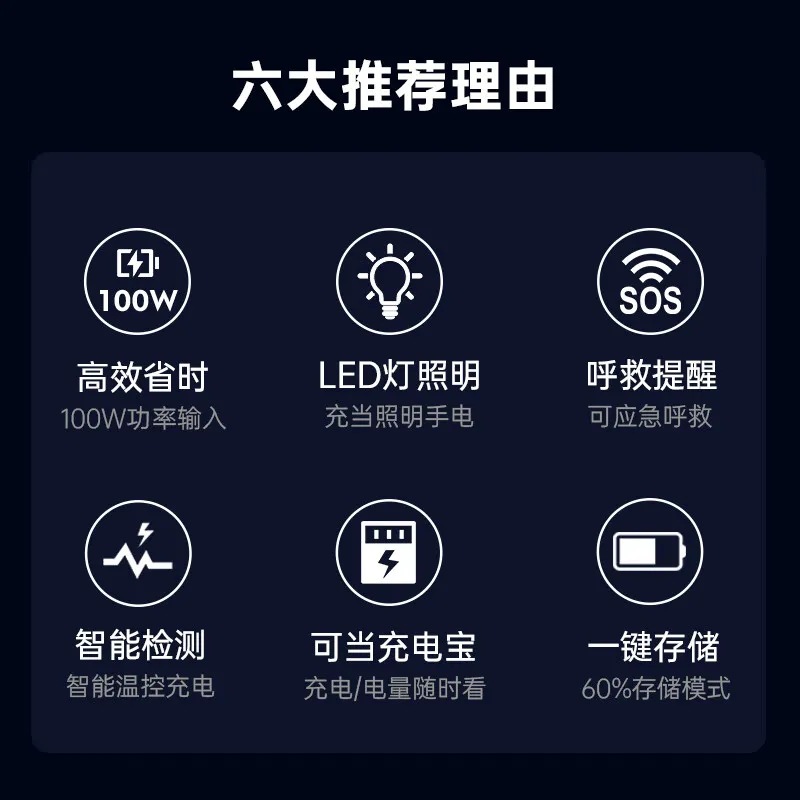 六大推荐理由

100W

高效省时
100W功率输入

LED灯照明
充当照明手电

SOS

呼救提醒
可应急呼救

智能检测
智能温控充电

可当充电宝
充电/电量随时看

一键存储
60%存储模式