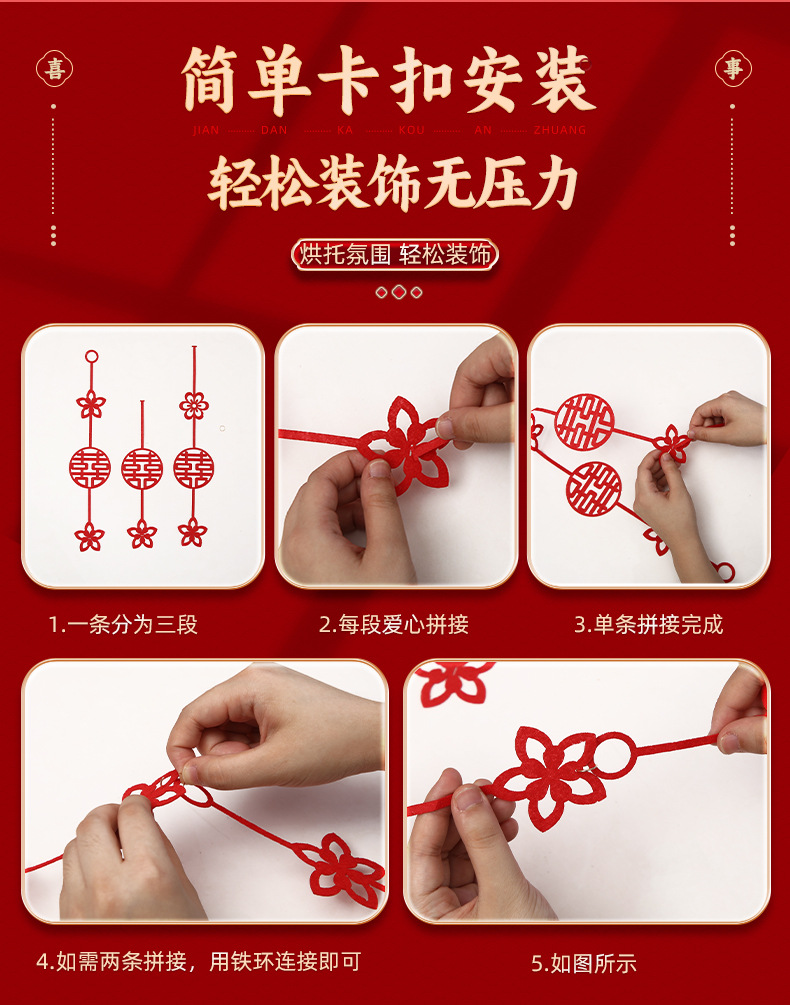 喜

事

简单卡扣安装
JIAN DAN KA KOU AN ZHUANG

轻松装饰无压力

烘托氛围 轻松装饰

1.一条分为三段

2.每段爱心拼接

3.单条拼接完成

4.如需两条拼接，用铁环连接即可

5.如图所示