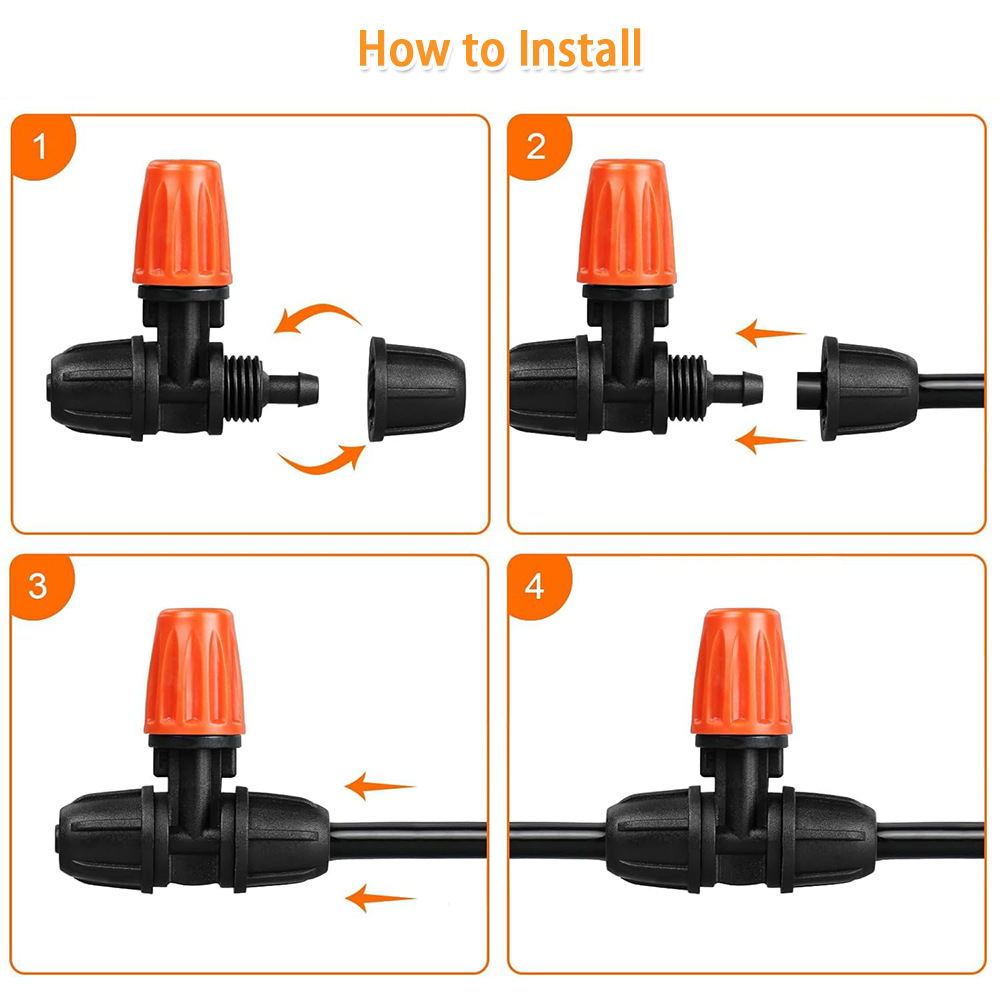 How to Install

1

2

3

4