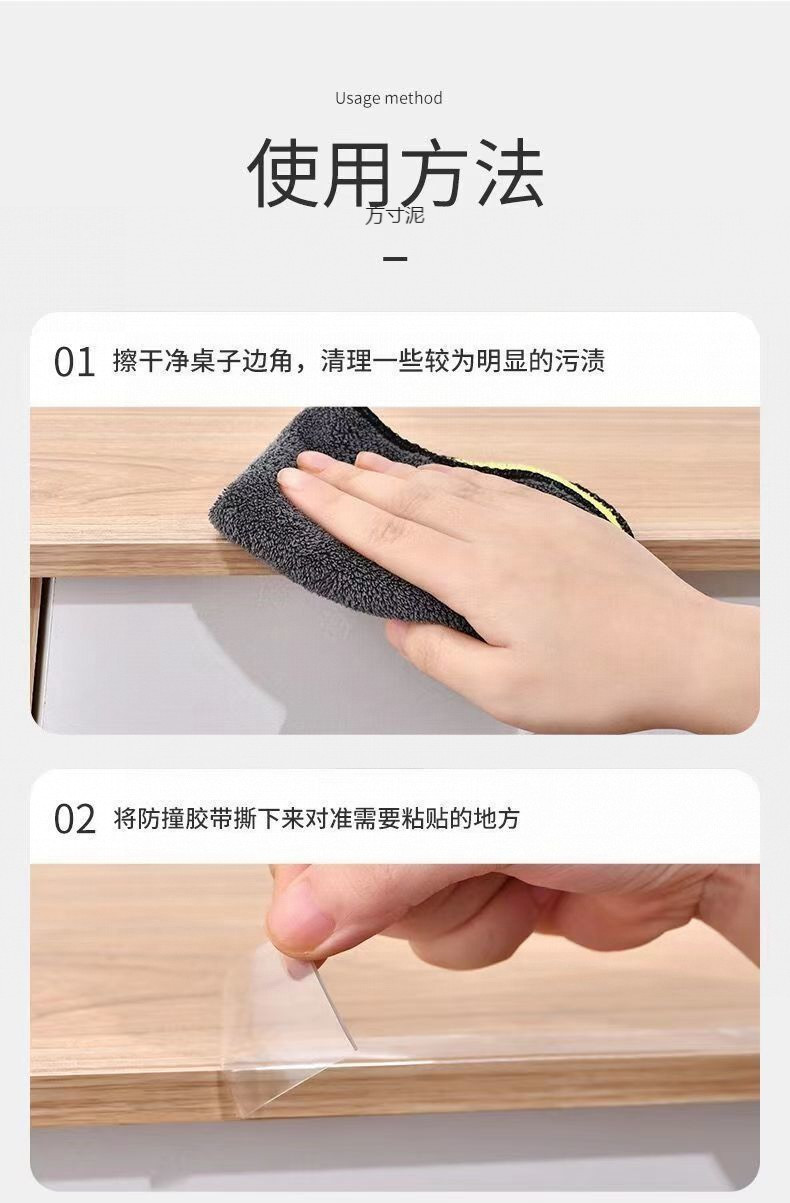 Usage method

使用方法

万寸泥

01 擦干净桌子边角，清理一些较为明显的污渍

02 将防撞胶带撕下来对准需要粘贴的地方