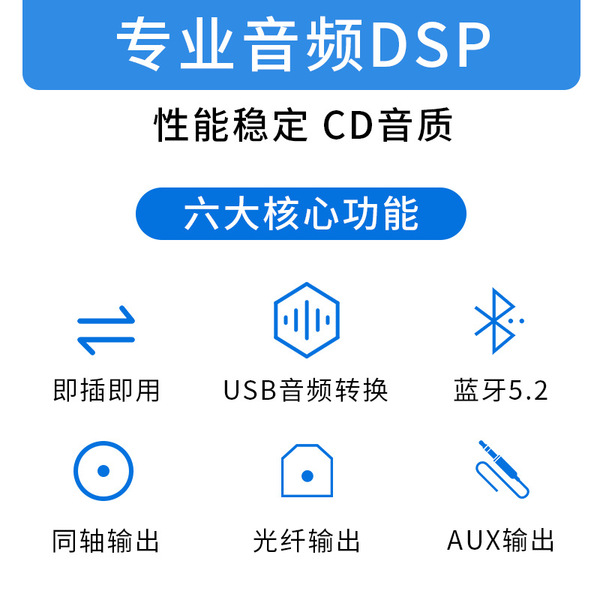 专业音频DSP

性能稳定 CD音质

六大核心功能

即插即用

USB音频转换

蓝牙5.2

同轴输出

光纤输出

AUX输出