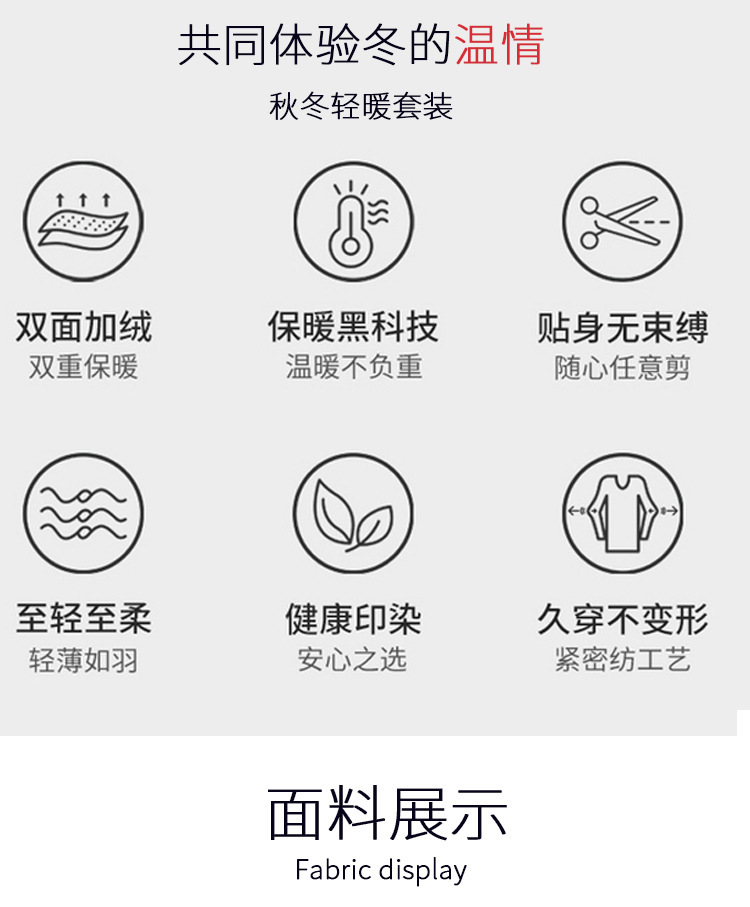 共同体验冬的温情

秋冬轻暖套装

双面加绒
双重保暖

保暖黑科技
温暖不负重

贴身无束缚
随心任意剪

至轻至柔
轻薄如羽

健康印染
安心之选

久穿不变形
紧密纺工艺

面料展示

Fabric display