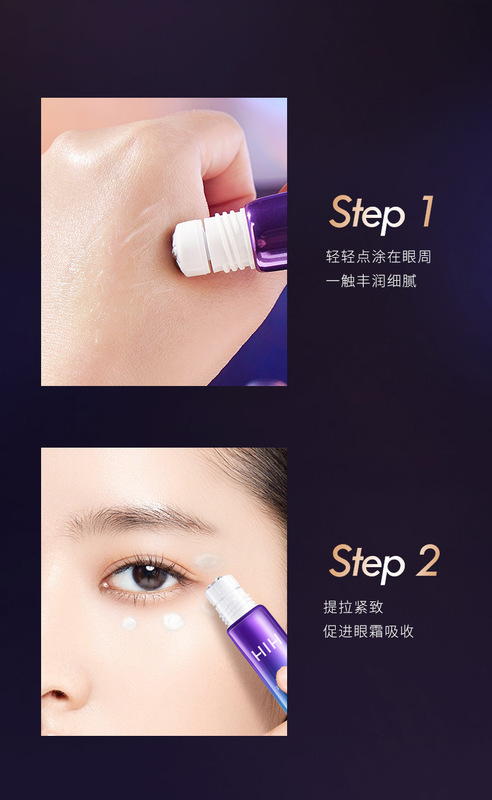 Step 1
轻轻点涂在眼周
一触丰润细腻

Step 2
提拉紧致
促进眼霜吸收

HIH