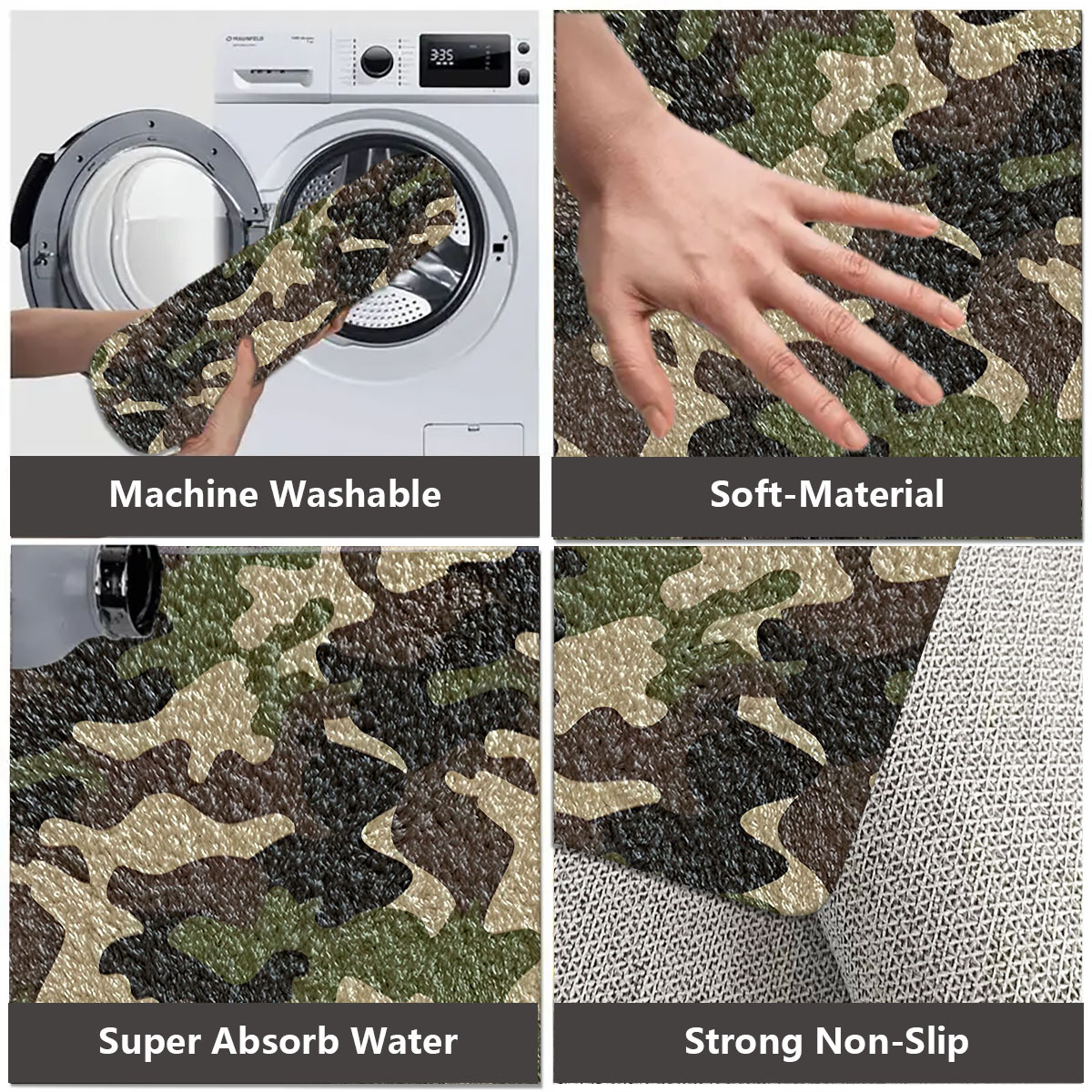 MAUNFELD

3:35

Machine Washable

Soft-Material

Super Absorb Water

Strong Non-Slip