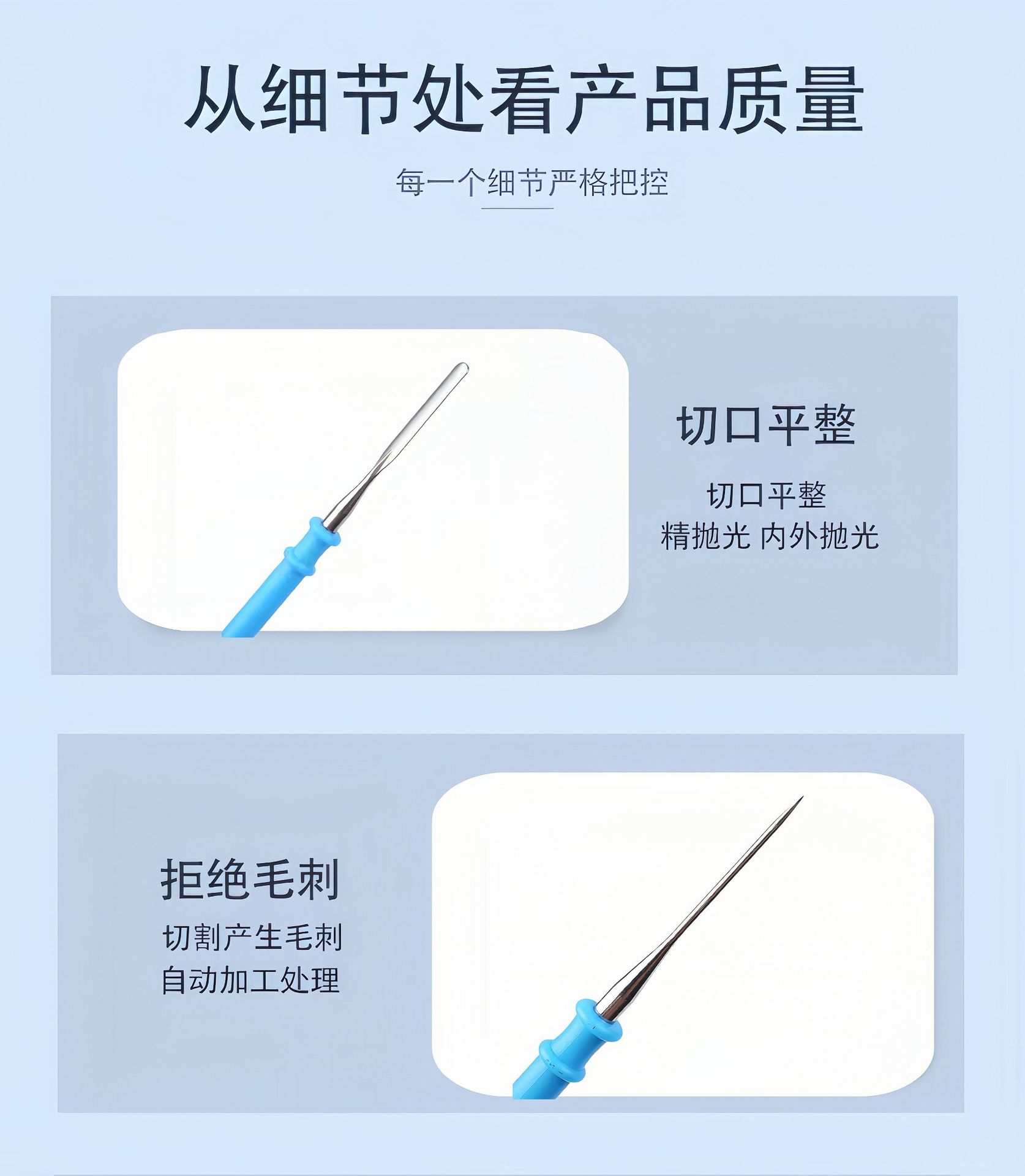 从细节处看产品质量

每一个细节严格把控

切口平整

切口平整
精抛光 内外抛光

拒绝毛刺

切割产生毛刺
自动加工处理