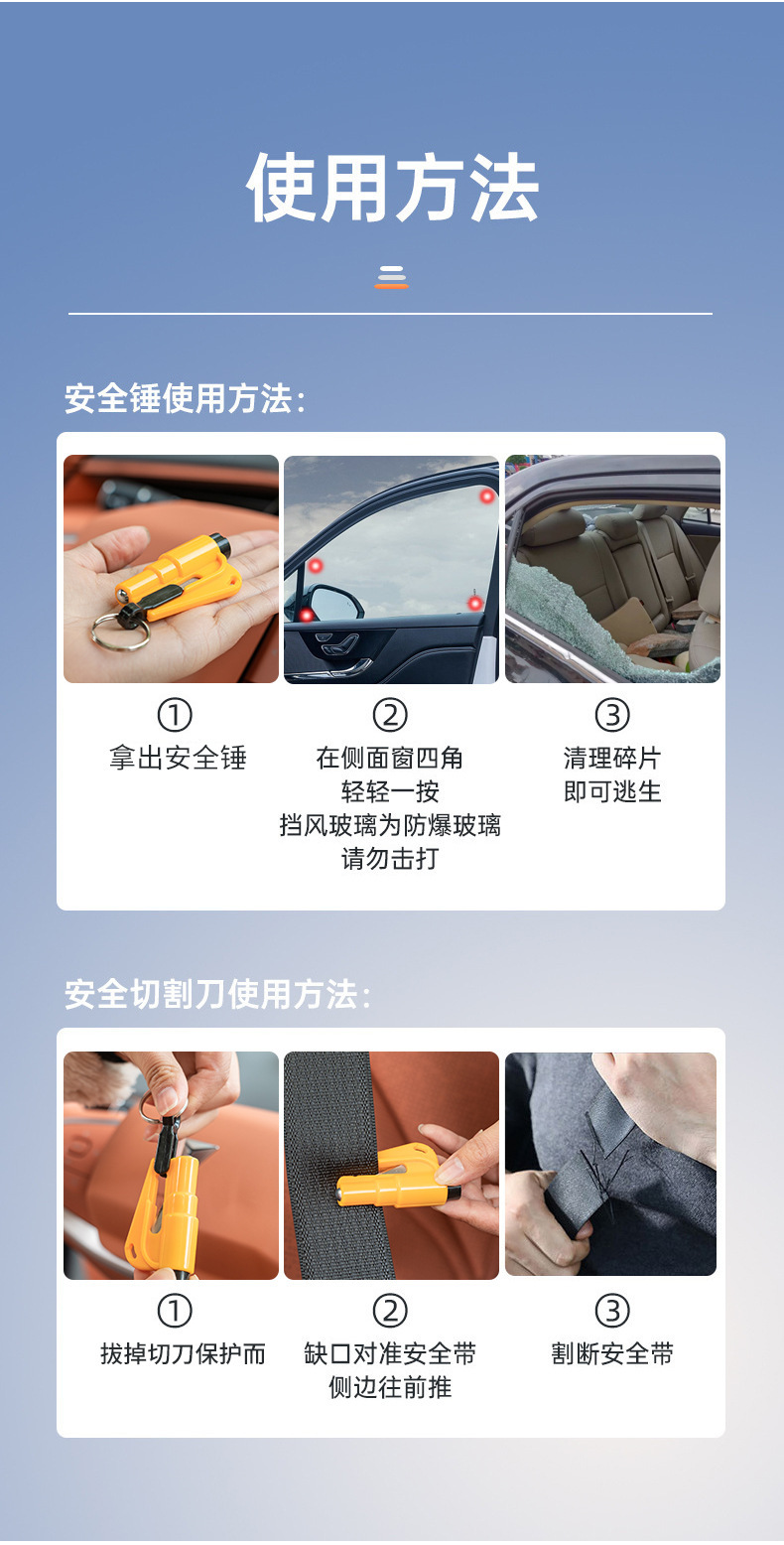 使用方法

安全锤使用方法:

①
拿出安全锤

②
在侧面窗四角
轻轻一按
挡风玻璃为防爆玻璃
请勿击打

③
清理碎片
即可逃生

安全切割刀使用方法:

①
拔掉切刀保护而

②
缺口对准安全带
侧边往前推

③
割断安全带