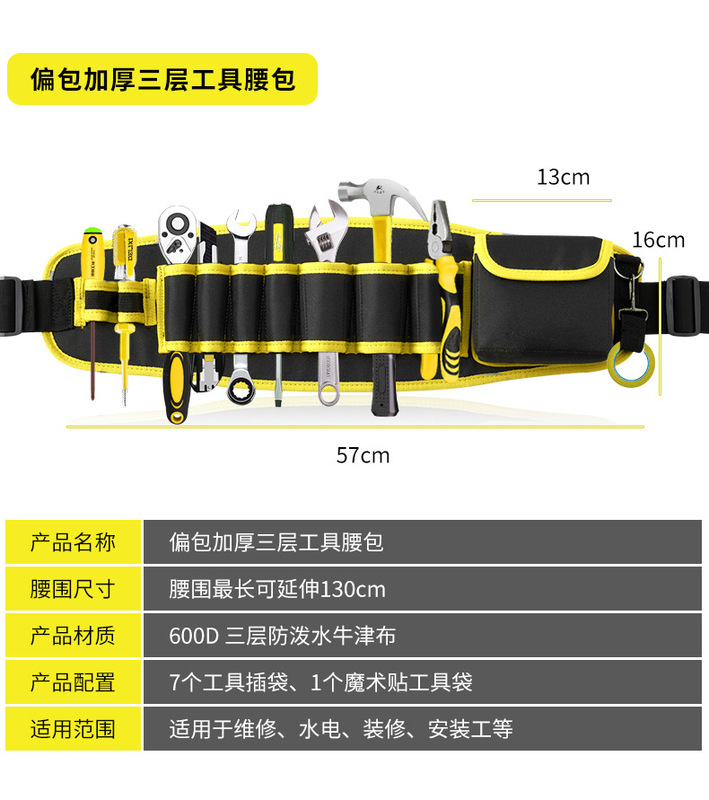 偏包加厚三层工具腰包

13cm

16cm

57cm

| 产品名称 | 偏包加厚三层工具腰包 |
|---|---|
| 腰围尺寸 | 腰围最长可延伸130cm |
| 产品材质 | 600D 三层防泼水牛津布 |
| 产品配置 | 7个工具插袋、1个魔术贴工具袋 |
| 适用范围 | 适用于维修、水电、装修、安装工等 |