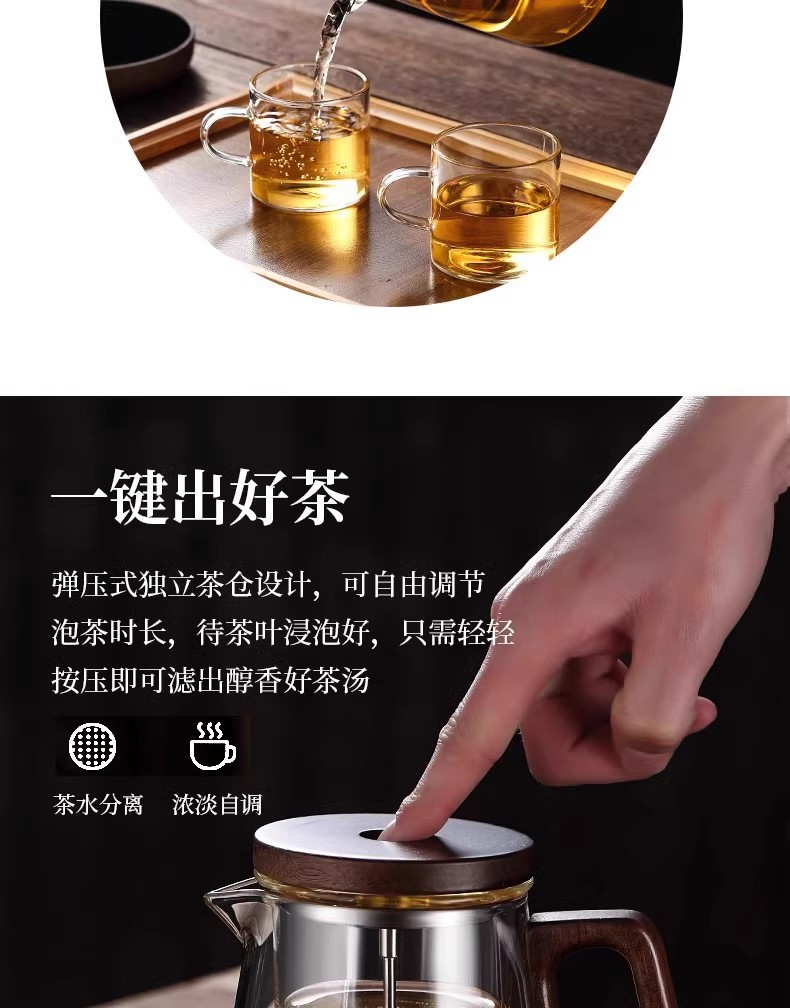 一键出好茶

弹压式独立茶仓设计，可自由调节泡茶时长，待茶叶浸泡好，只需轻轻按压即可滤出醇香好茶汤

茶水分离　浓淡自调