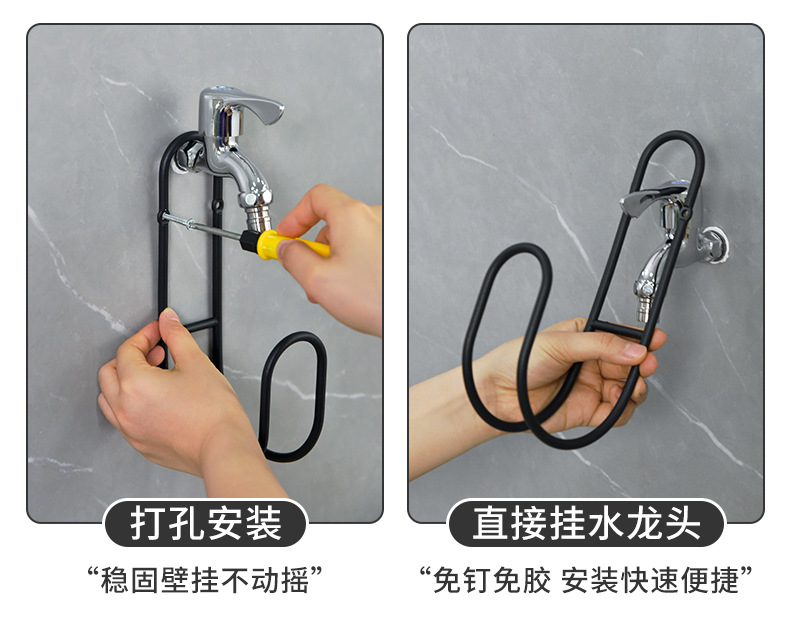 打孔安装

“稳固壁挂不动摇”

直接挂水龙头

“免钉免胶 安装快速便捷”