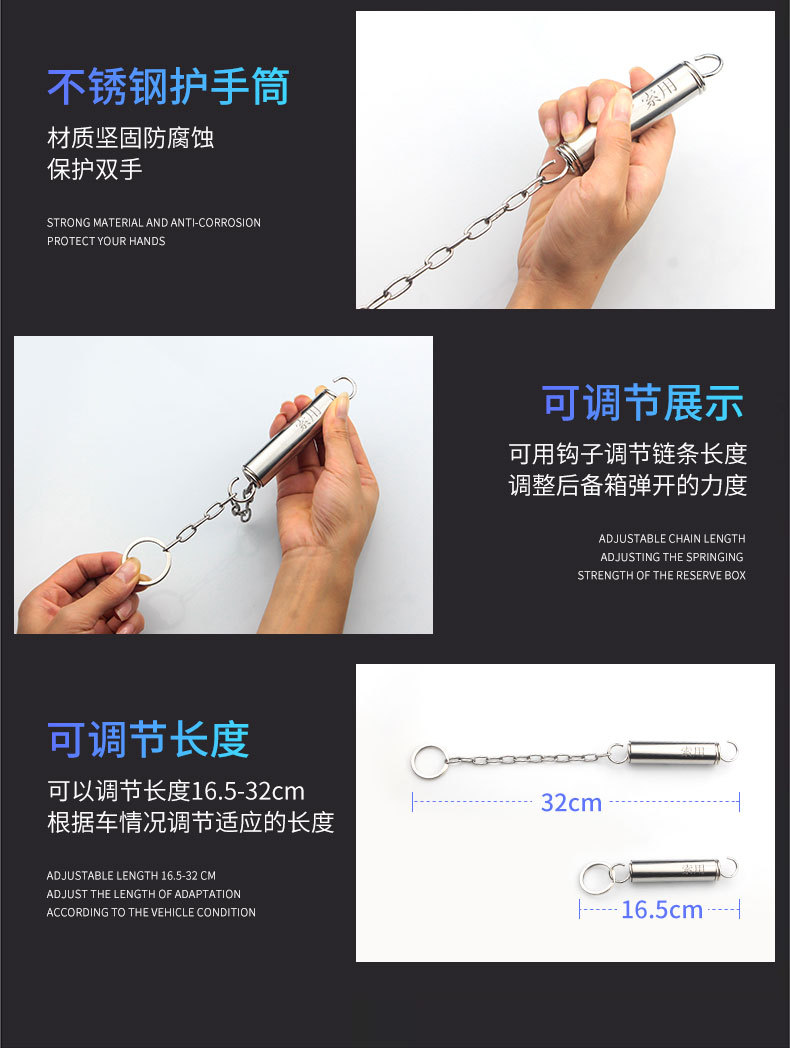 不锈钢护手筒

材质坚固防腐蚀
保护双手

STRONG MATERIAL AND ANTI-CORROSION
PROTECT YOUR HANDS

索川

索川

可调节展示

可用钩子调节链条长度
调整后备箱弹开的力度

ADJUSTABLE CHAIN LENGTH
ADJUSTING THE SPRINGING
STRENGTH OF THE RESERVE BOX

可调节长度

可以调节长度16.5-32cm
根据车情况调节适应的长度

ADJUSTABLE LENGTH 16.5-32 CM
ADJUST THE LENGTH OF ADAPTATION
ACCORDING TO THE VEHICLE CONDITION

索川

32cm

索川

16.5cm