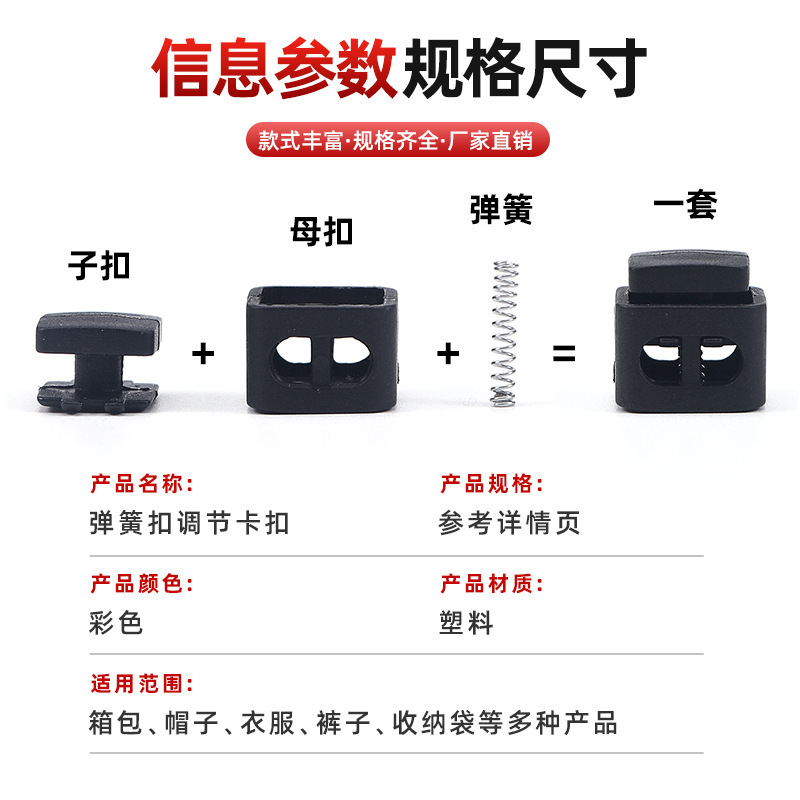 信息参数规格尺寸

款式丰富·规格齐全·厂家直销

子扣 + 母扣 + 弹簧 = 一套

产品名称:
弹簧扣调节卡扣

产品规格:
参考详情页

产品颜色:
彩色

产品材质:
塑料

适用范围:
箱包、帽子、衣服、裤子、收纳袋等多种产品