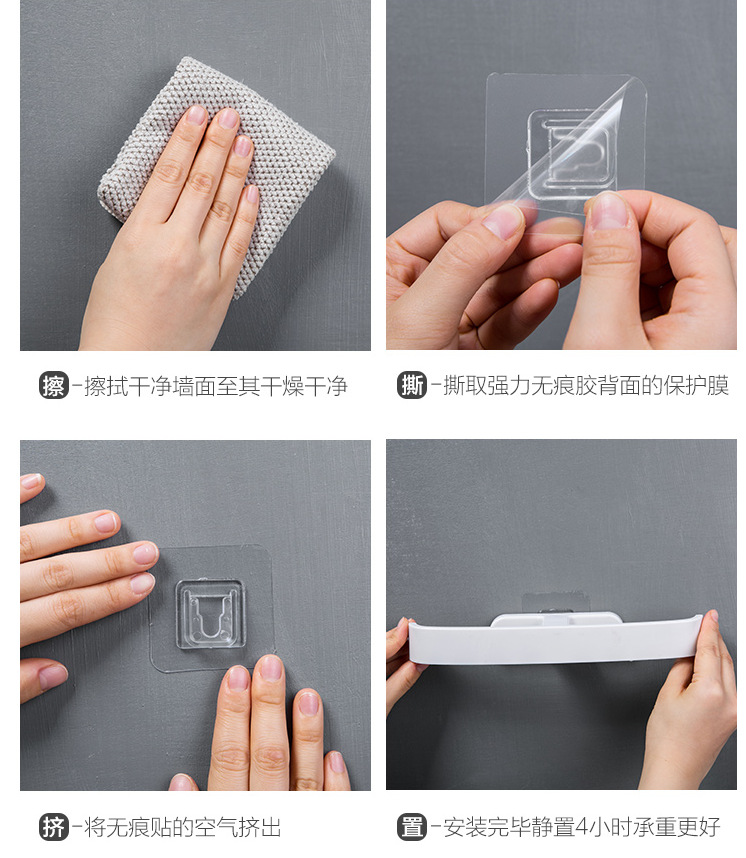 擦 -擦拭干净墙面至其干燥干净

撕 -撕取强力无痕胶背面的保护膜

挤 -将无痕贴的空气挤出

置 -安装完毕静置4小时承重更好