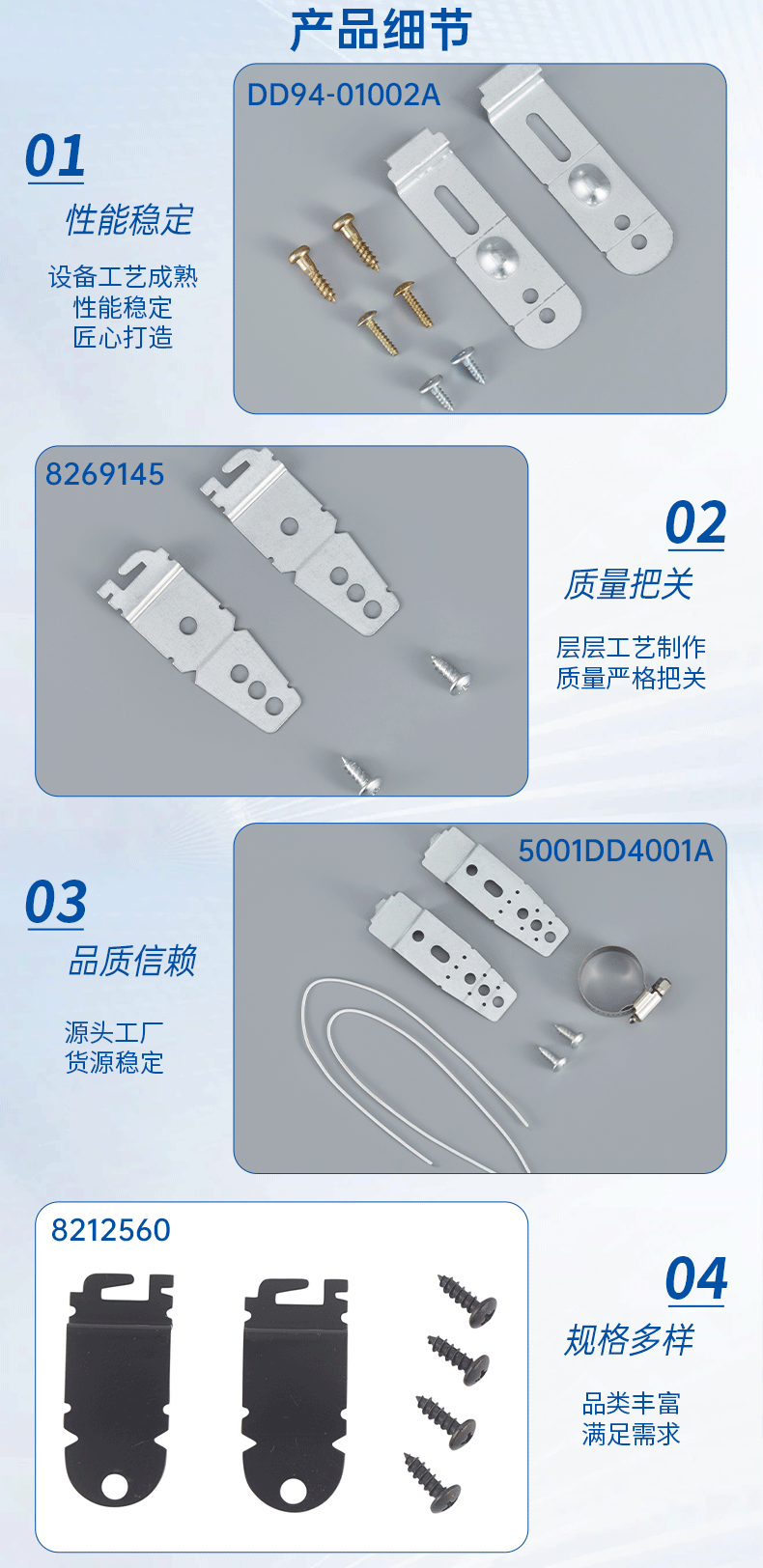 产品细节

01
性能稳定
设备工艺成熟
性能稳定
匠心打造

DD94-01002A

8269145

02
质量把关
层层工艺制作
质量严格把关

03
品质信赖
源头工厂
货源稳定

5001DD4001A

8212560

04
规格多样
品类丰富
满足需求