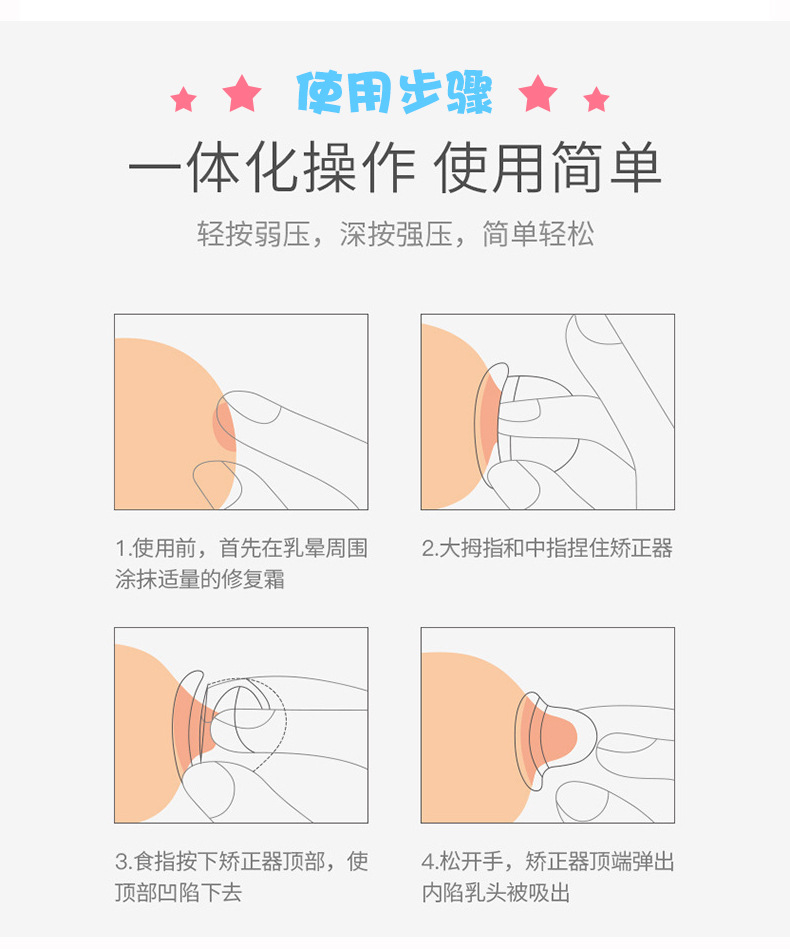 使用步骤

一体化操作 使用简单

轻按弱压，深按强压，简单轻松

1.使用前，首先在乳晕周围涂抹适量的修复霜

2.大拇指和中指捏住矫正器

3.食指按下矫正器顶部，使顶部凹陷下去

4.松开手，矫正器顶端弹出内陷乳头被吸出